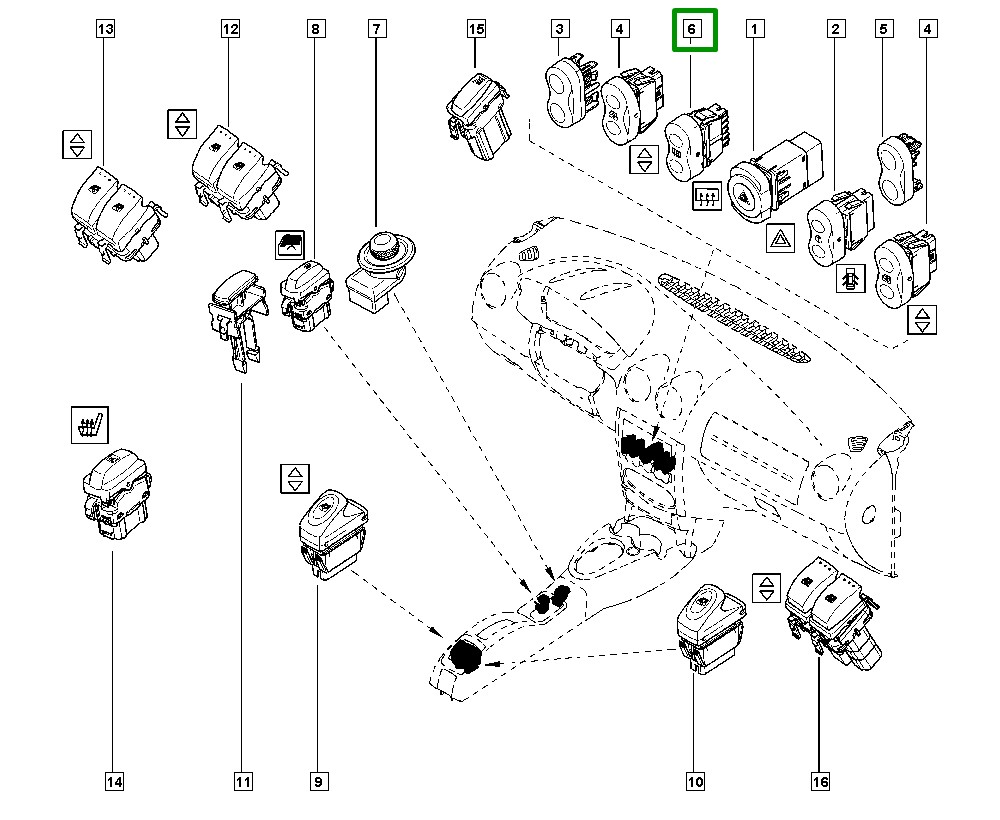 13
12
8
7
15
3
4
6
1
2
5
4
14
11
9
10
16