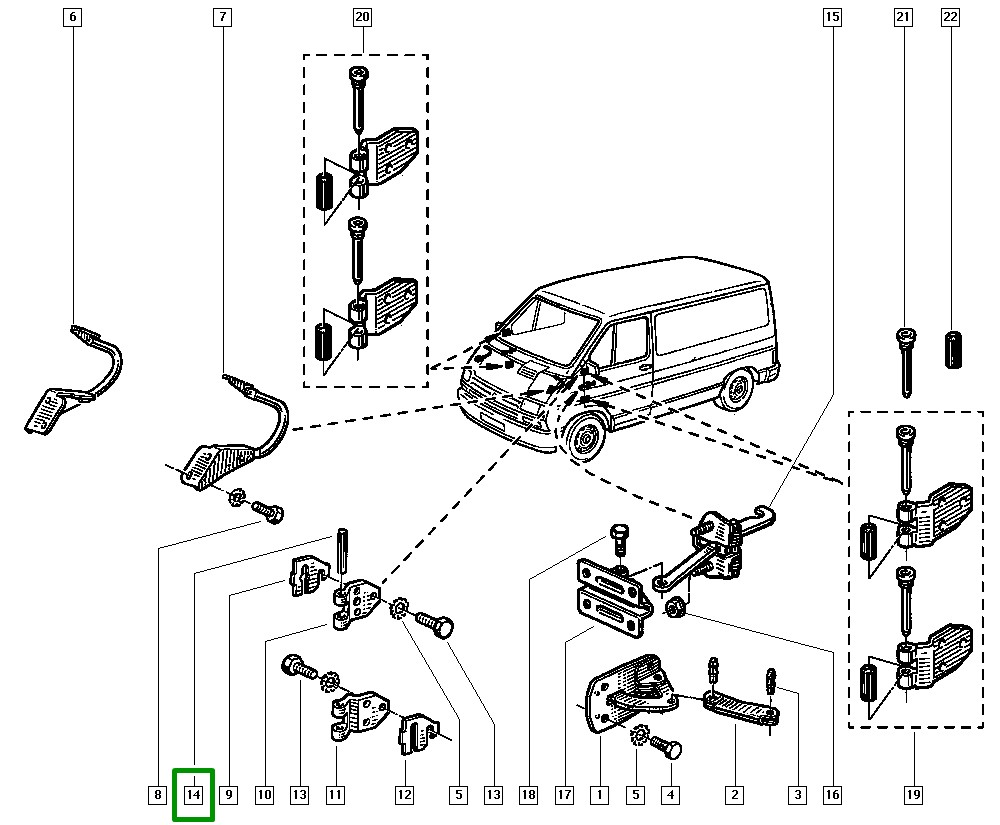 6
7
20
15
21
22
8
14
9
10
13
11
12
5
13
18
17
1
5
4
2
3
16
19