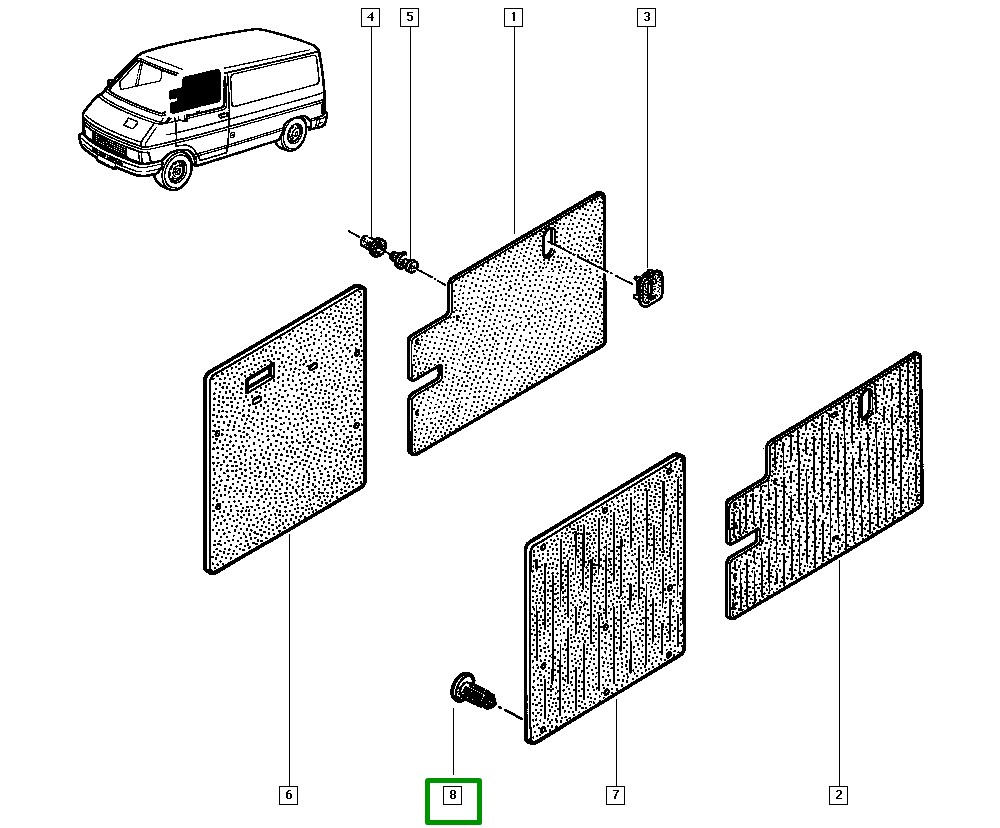 4
5
1
3
6
8
7
2