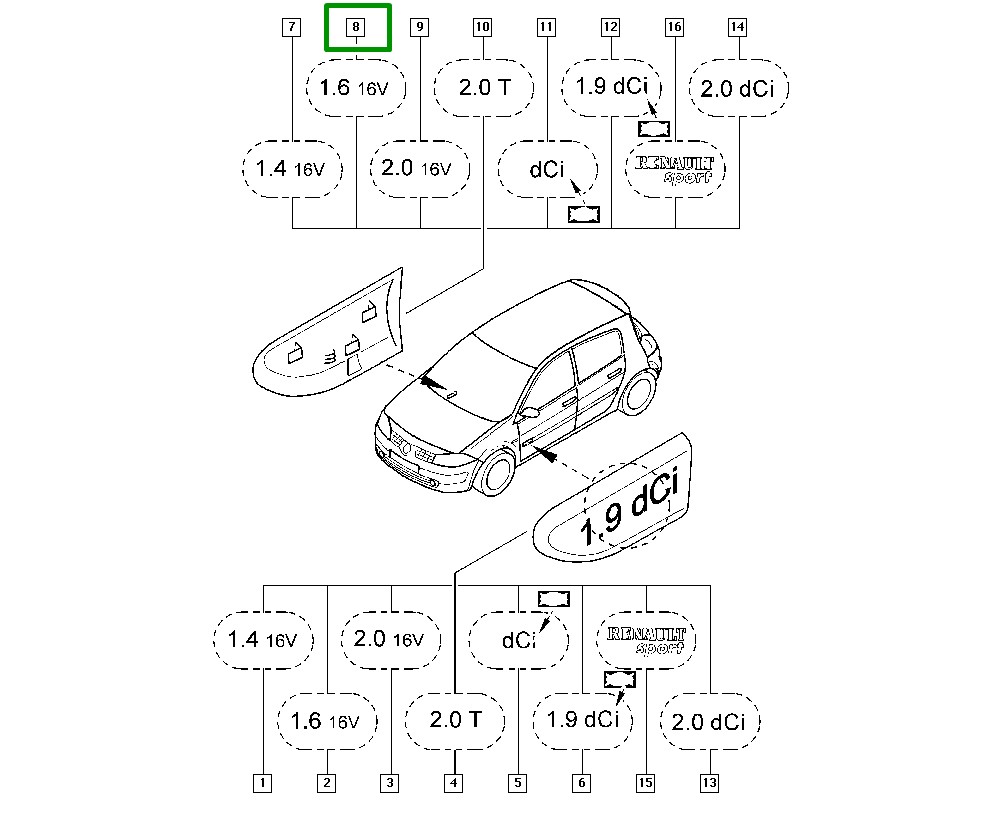 7 8 9 10 11 12 16 14

1.6 16V
2.0 T
1.9 dCi
2.0 dCi
1.4 16V
2.0 16V
dCi
RENAULT sport

1.9 dCi

1.4 16V
2.0 16V
dCi
RENAULT sport
1.6 16V
2.0 T
1.9 dCi
2.0 dCi

1 2 3 4 5 6 15 13