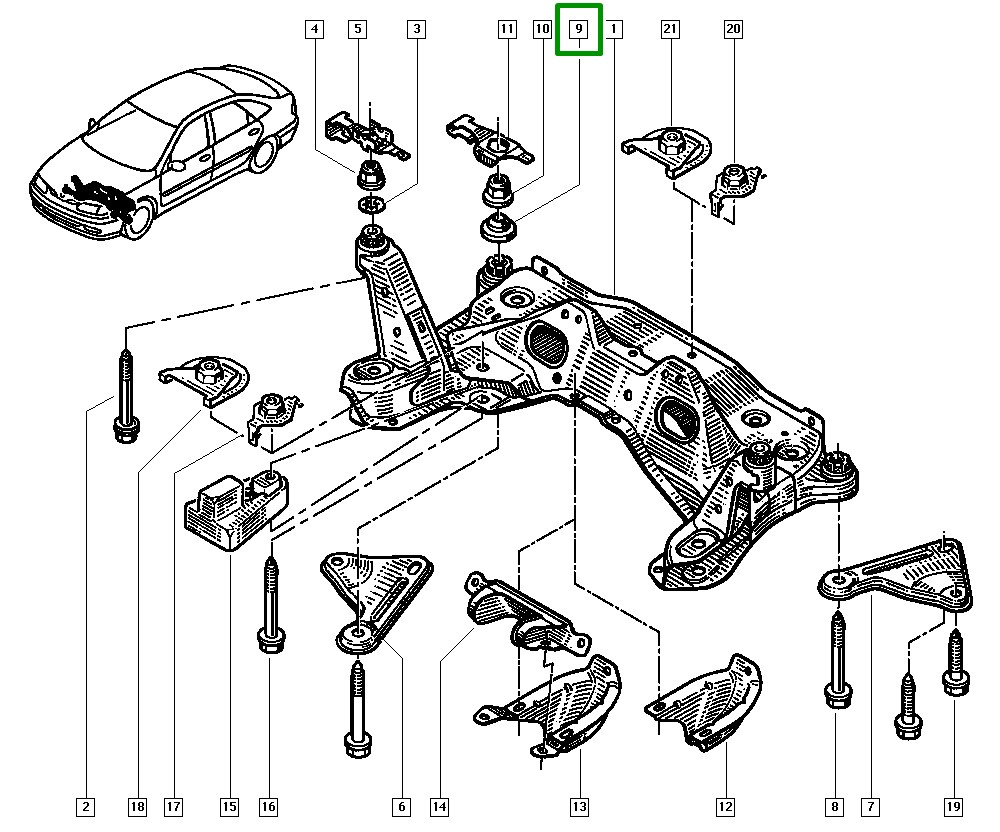 4
5
3
11
10
9
1
21
20
2
18
17
15
16
6
14
13
12
8
7
19