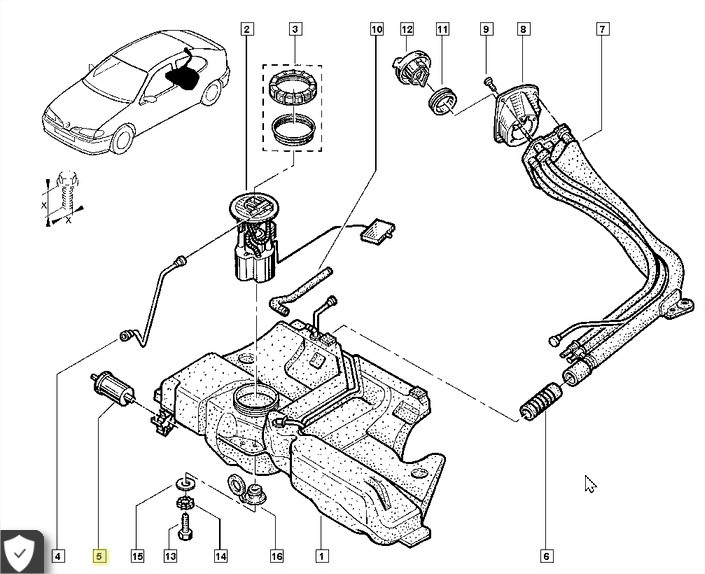 2
3
10
12
11
9
8
7
X
X
4
5
15
13
14
16
1
6