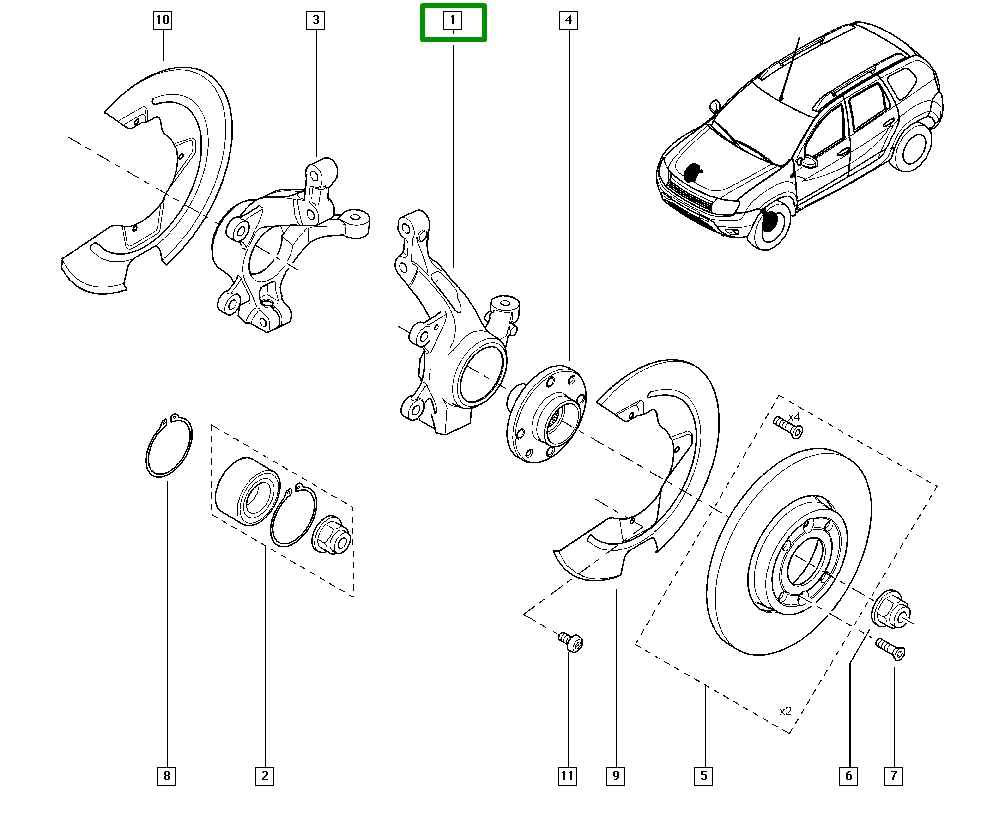 10
3
1
4
x4
x2
8
2
11
9
5
6
7