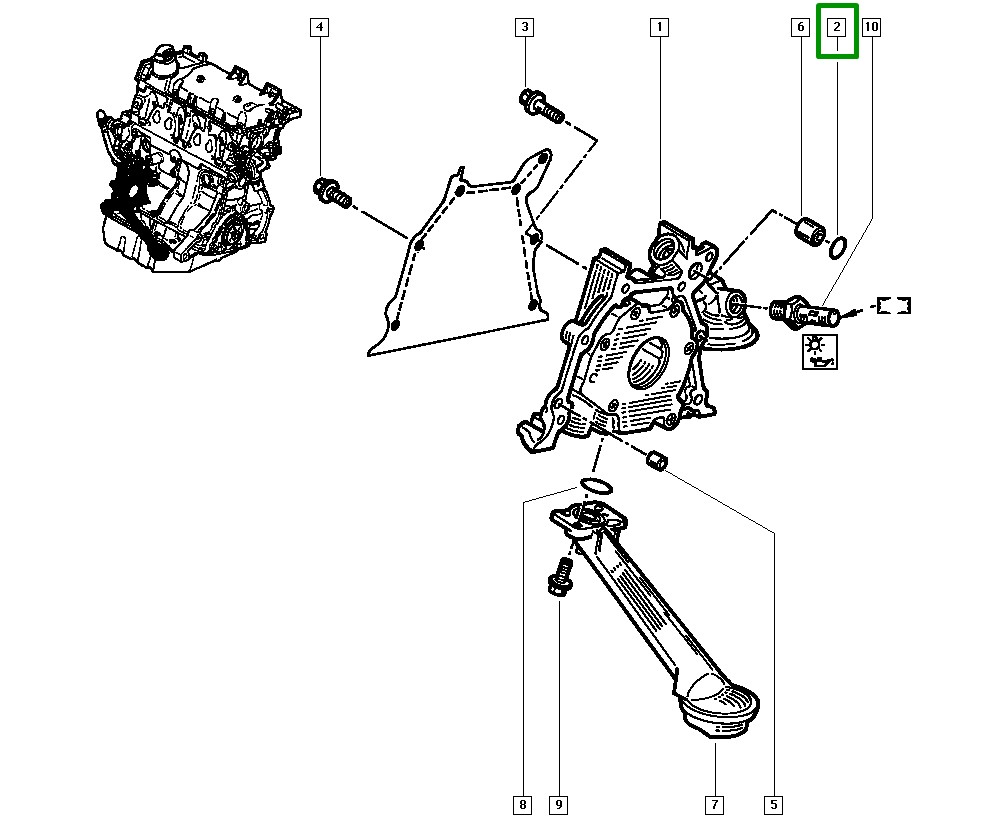 4
3
1
6
2
10
8
9
7
5