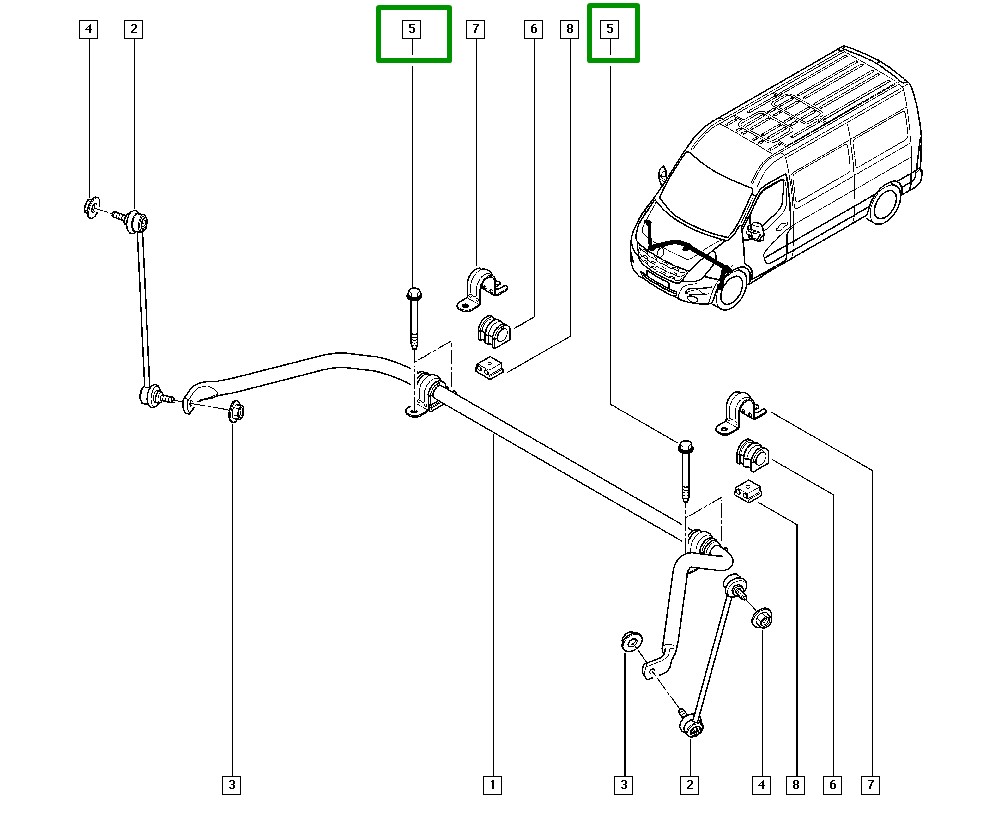 4
2
5
7
6
8
5
3
1
3
2
4
8
6
7