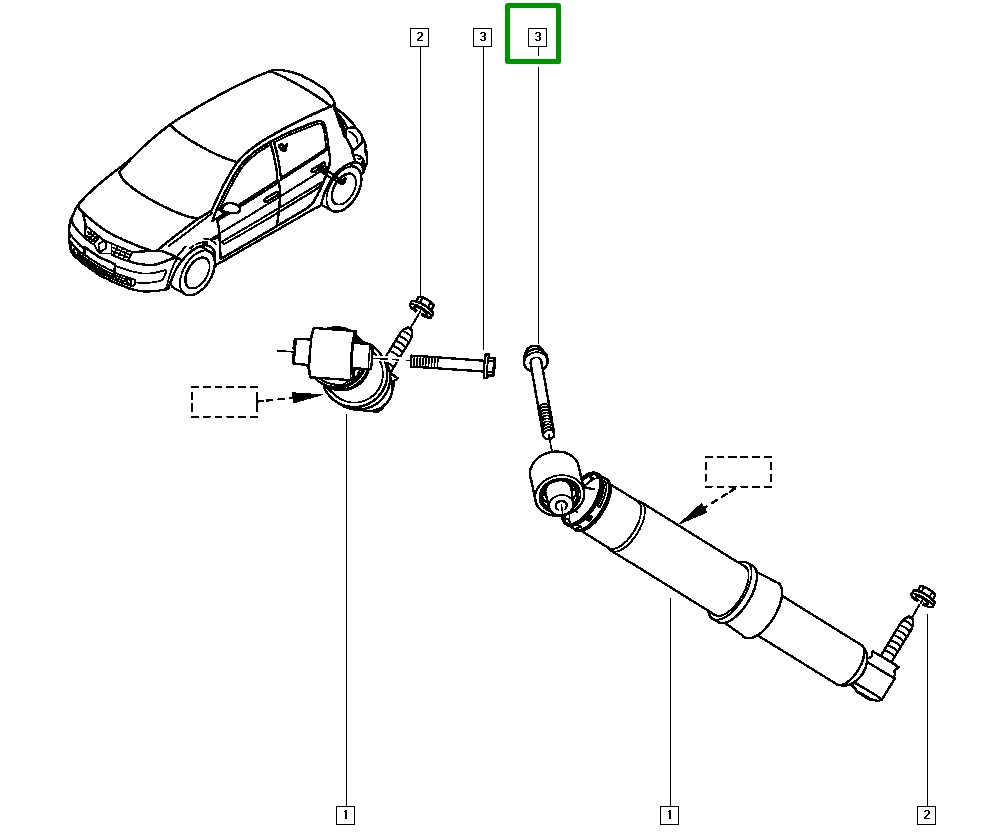 2
3
3
1
1
2