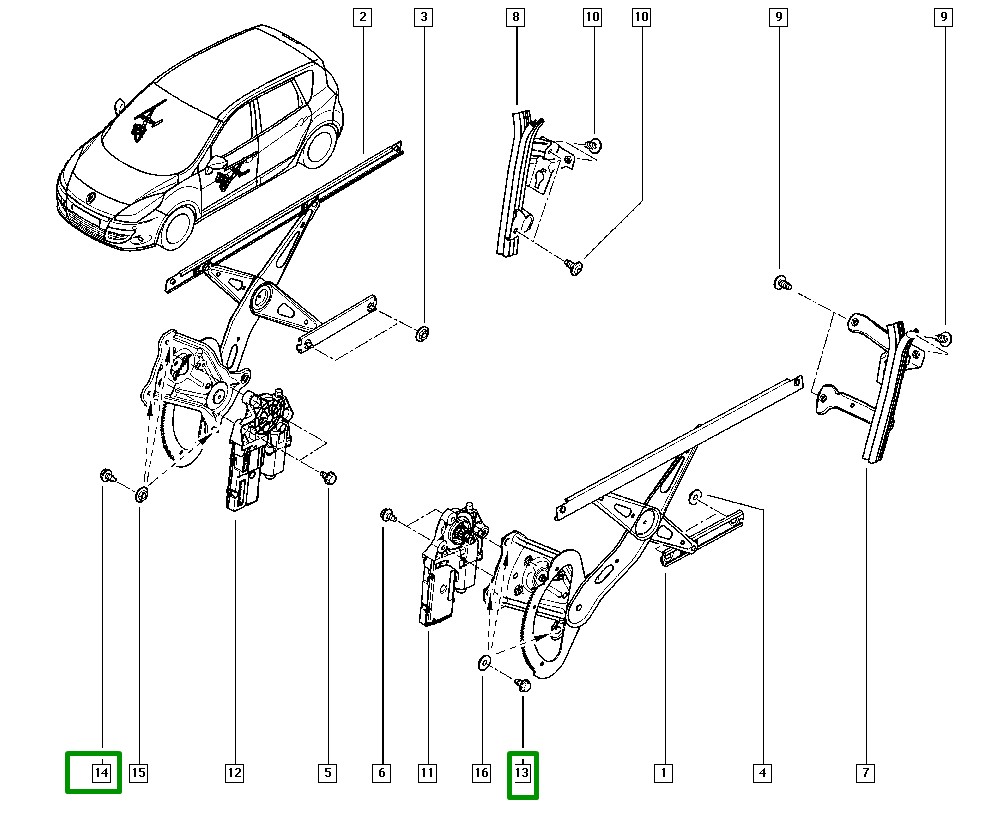 2
3
8
10
10
9
9
14
15
12
5
6
11
16
13
1
4
7