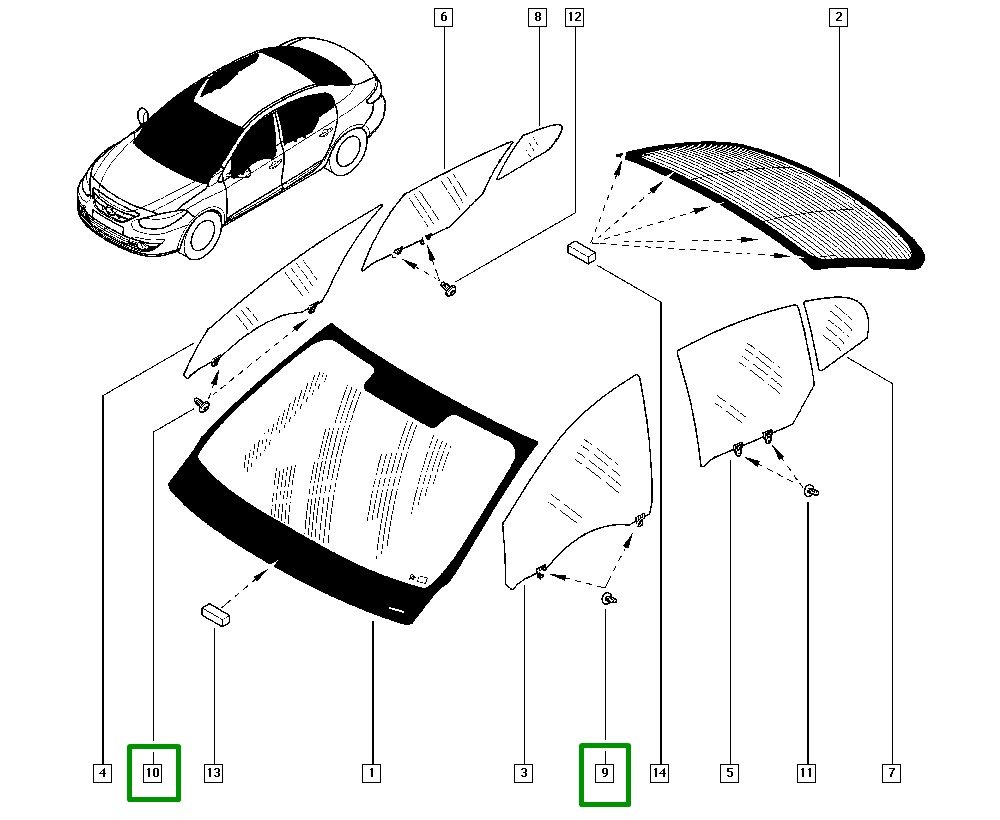 6
8
12
2
4
10
13
1
3
9
14
5
11
7