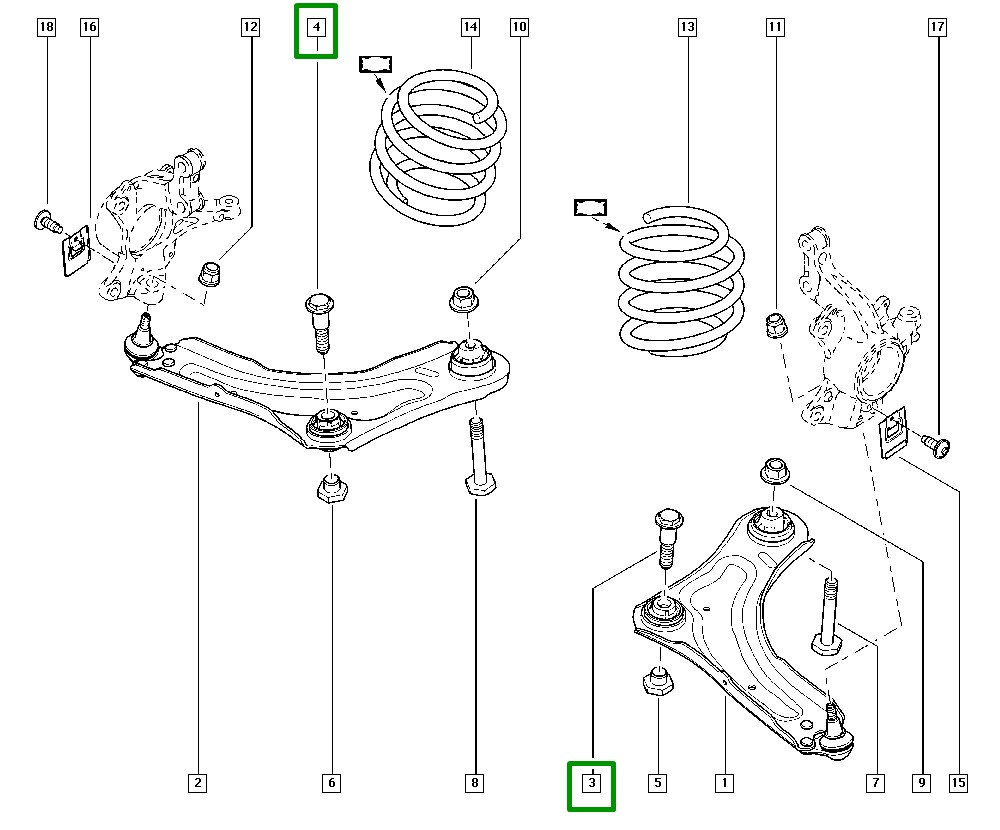 18
16
12
4
14
10
13
11
17
2
6
8
3
5
1
7
9
15