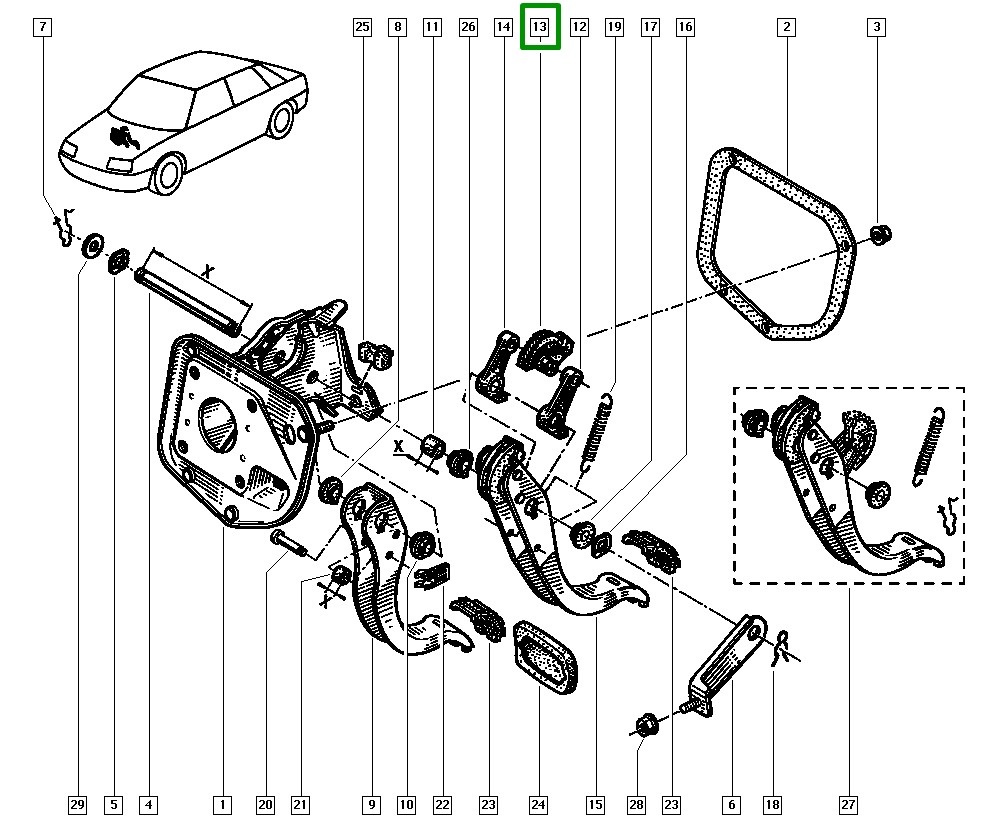 7
25
8
11
26
14
13
12
19
17
16
2
3
X
X
X
29
5
4
1
20
21
9
10
22
23
24
15
28
23
6
18
27