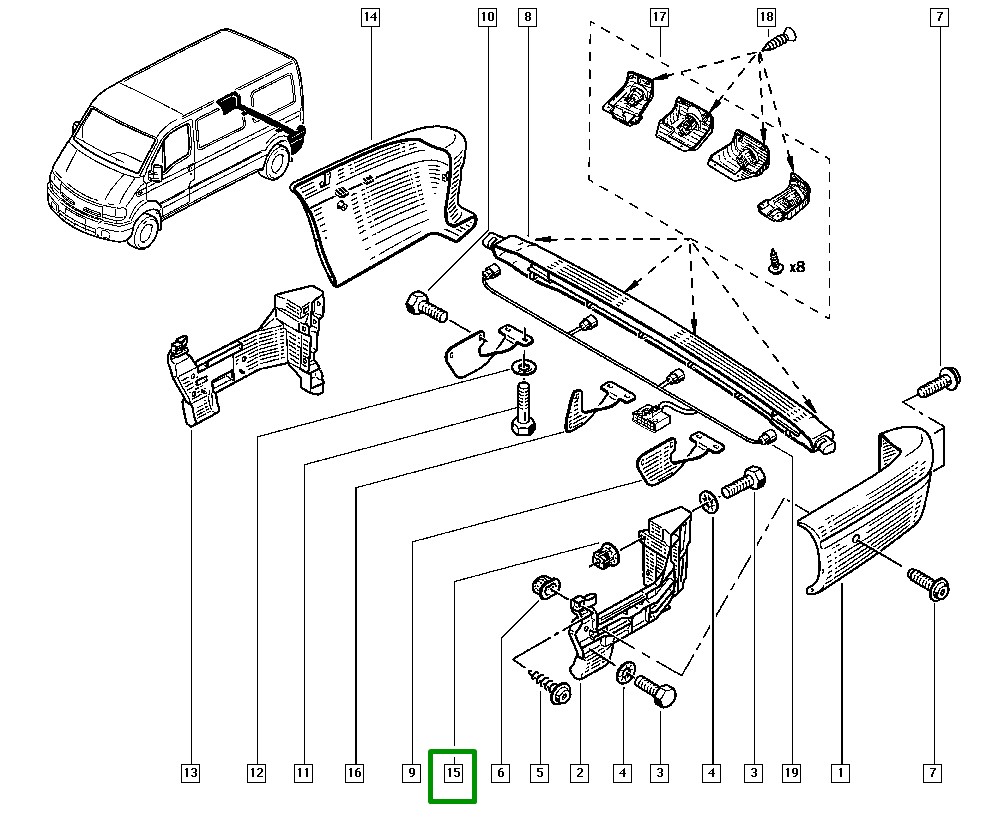 14
10
8
17
18
7
x8
13
12
11
16
9
15
6
5
2
4
3
4
3
19
1
7