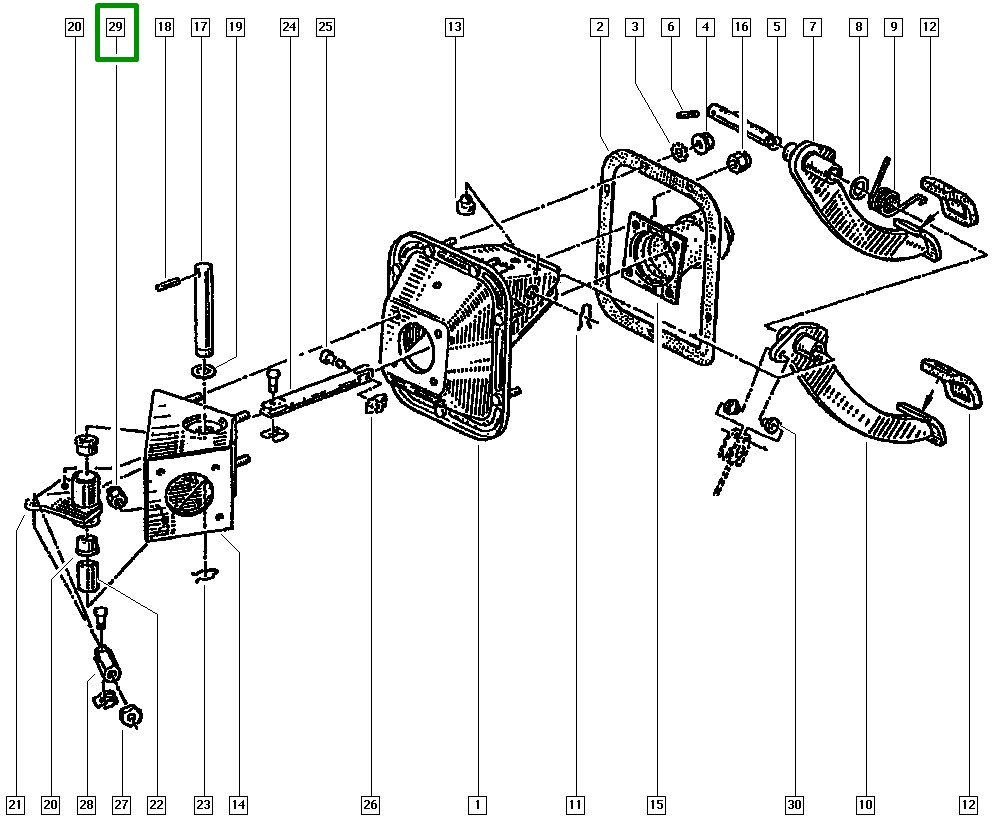 20 29 18 17 19 24 25 13 2 3 6 4 16 5 7 8 9 12

21 20 28 27 22 23 14 26 1 11 15 30 10 12