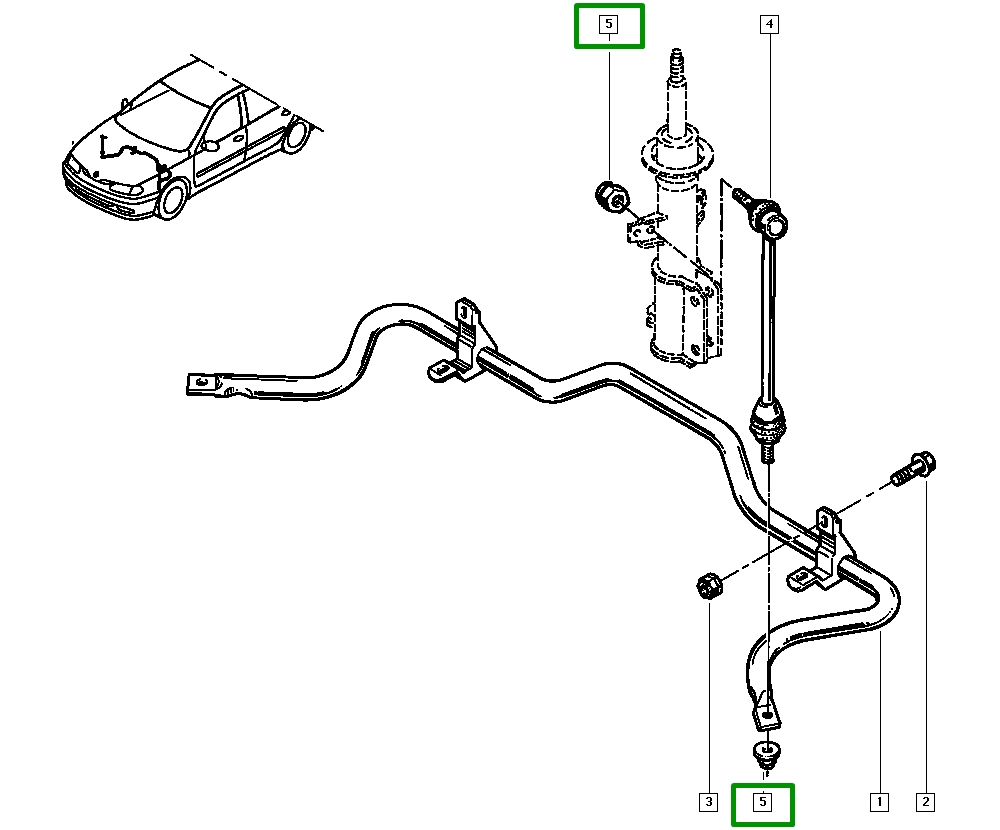 5
4
3
5
1
2