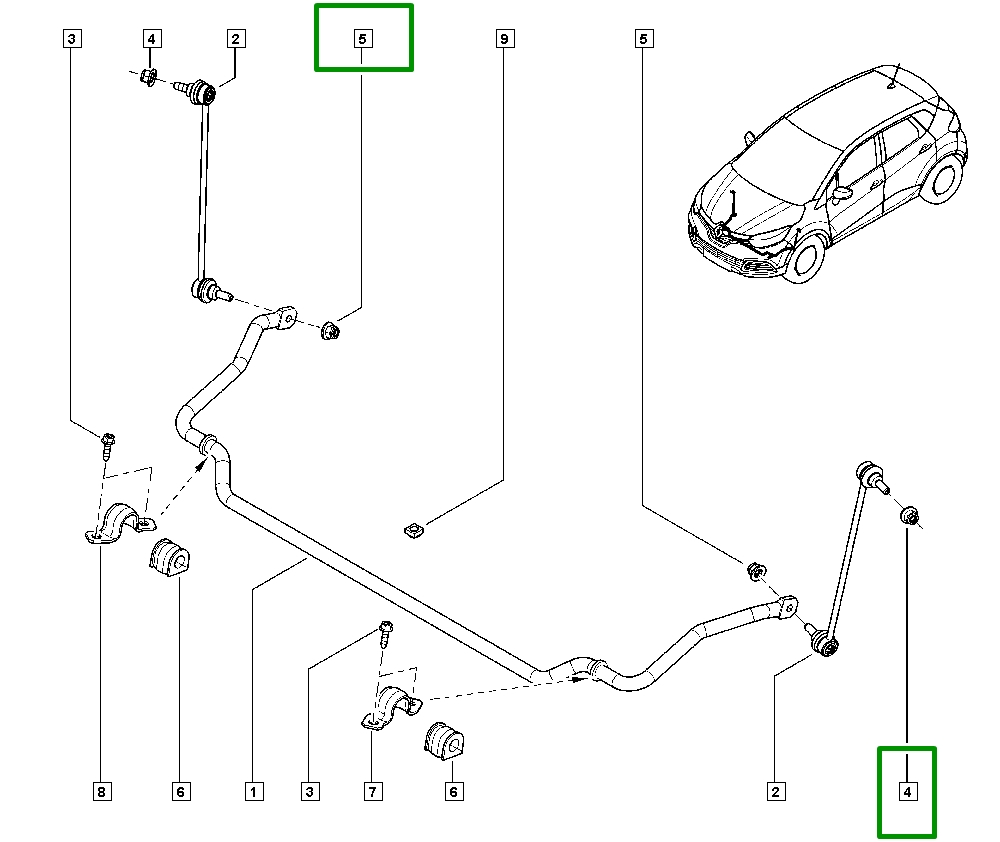 3
4
2
5
9
5
8
6
1
3
7
6
2
4