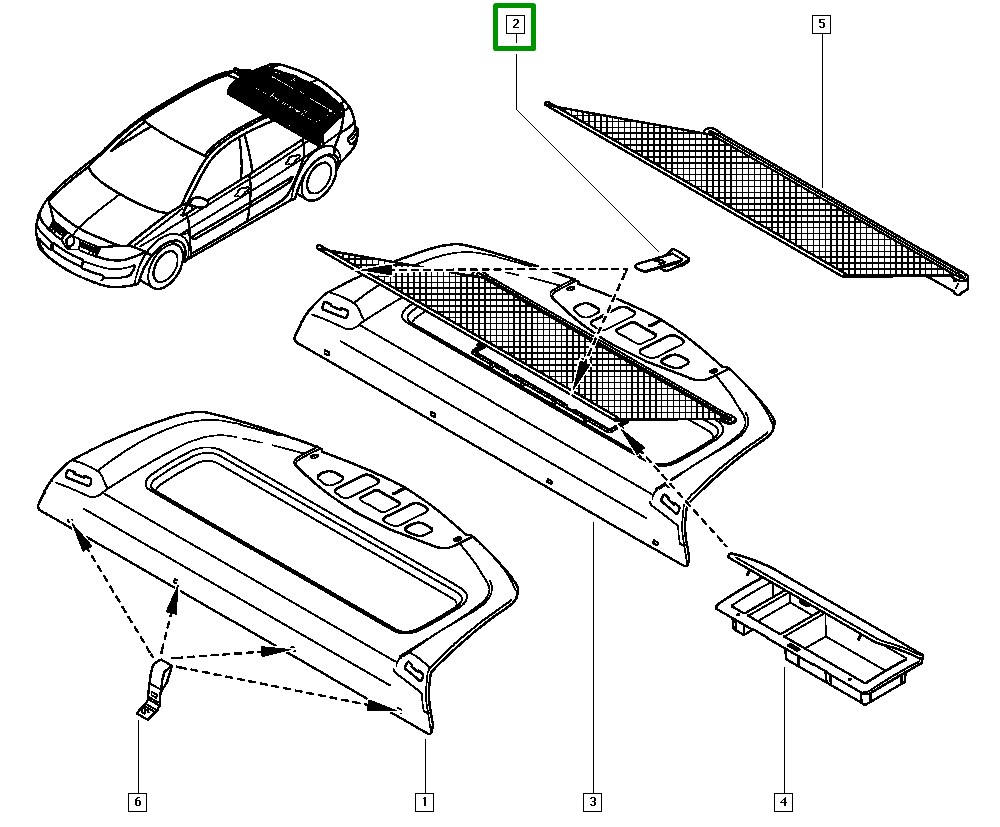 2
5
6
1
3
4