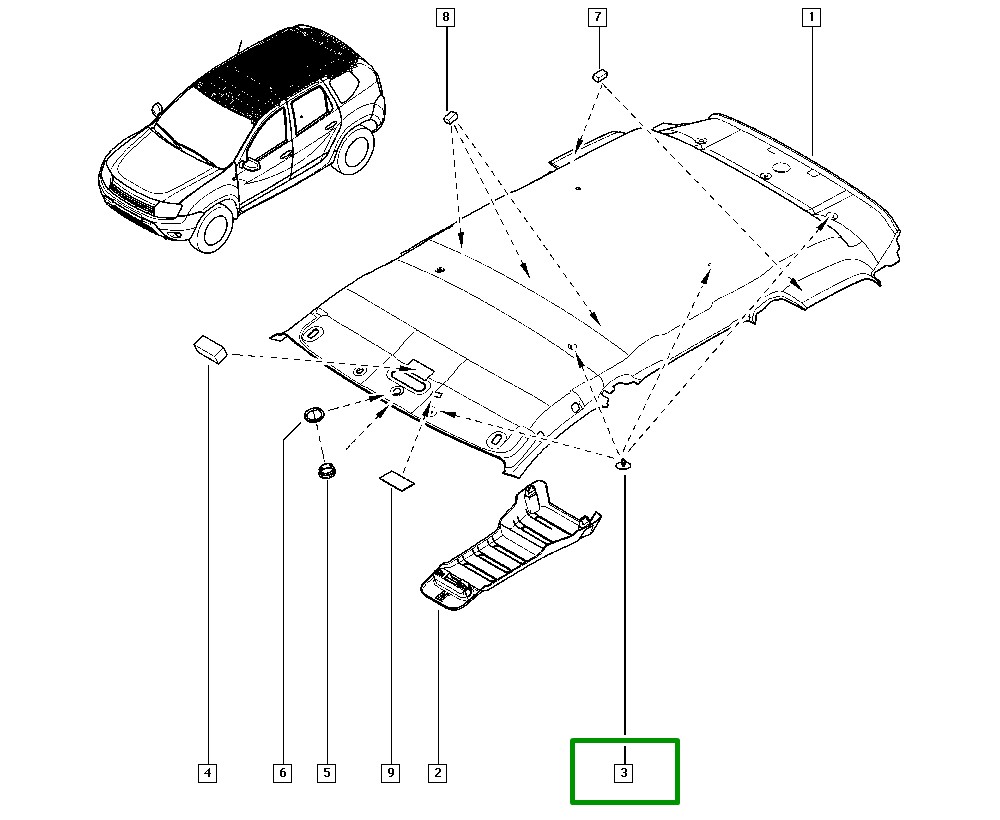 8
7
1
4
6
5
9
2
3