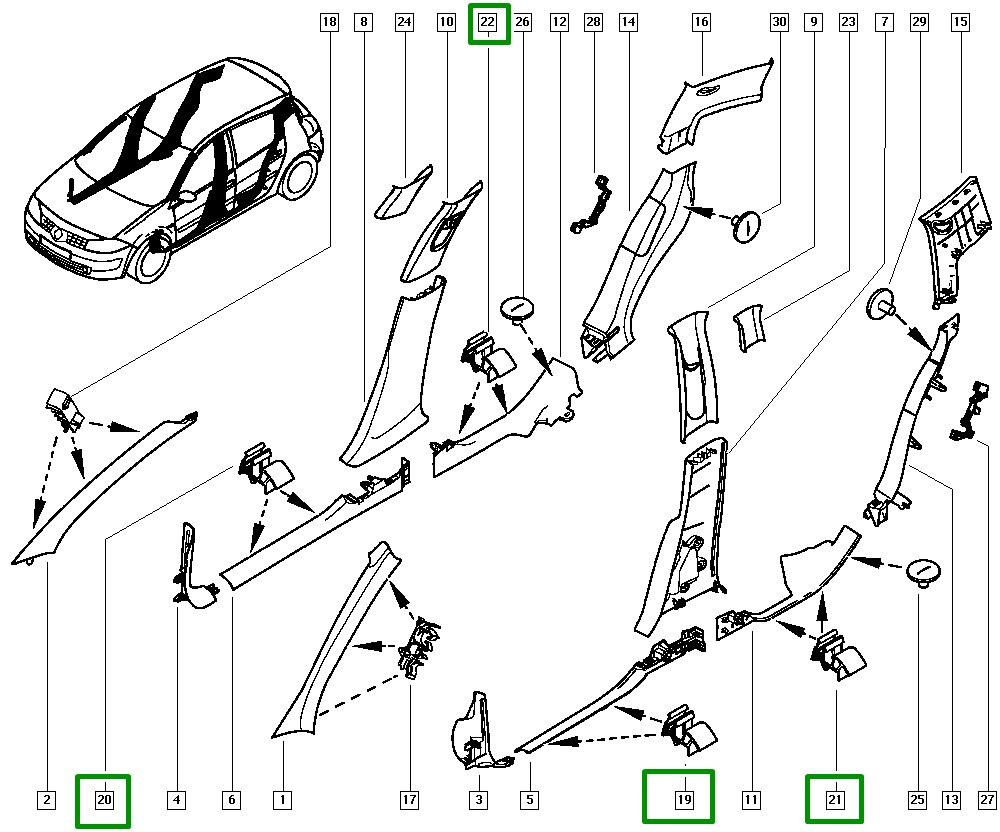 18 8 24 10 22 26 12 28 14 16 30 9 23 7 29 15

2 20 4 6 1 17 3 5 19 11 21 25 13 27