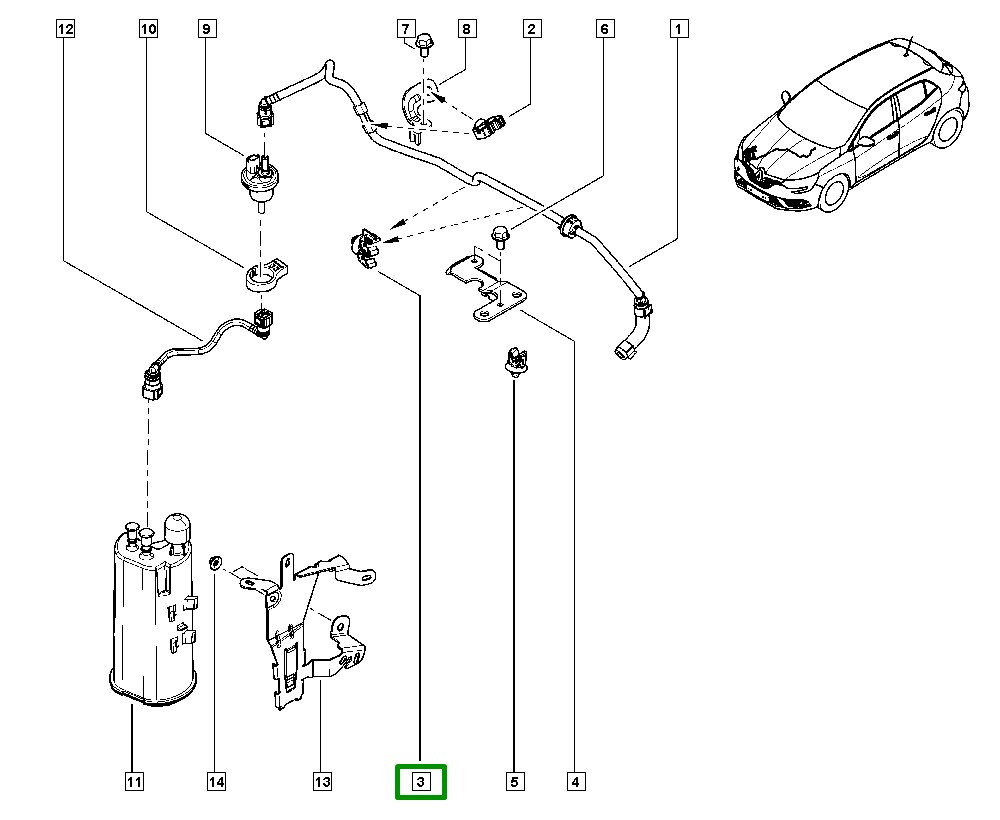 12
10
9
7
8
2
6
1
11
14
13
3
5
4