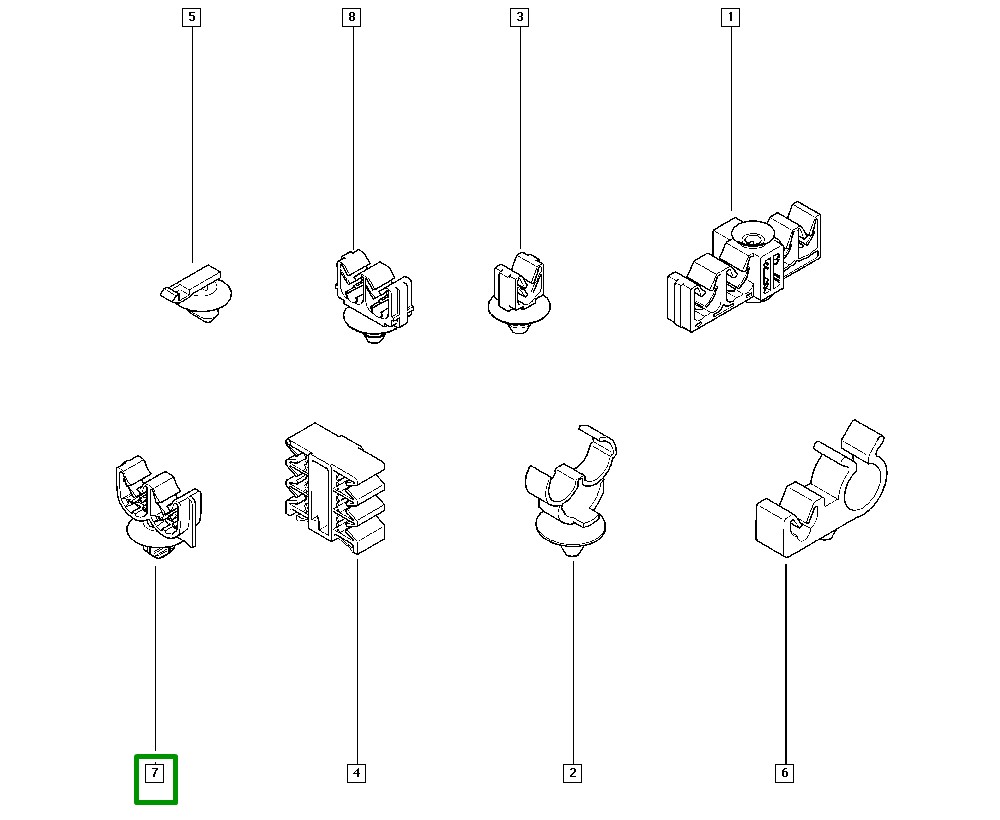 5
8
3
1
7
4
2
6