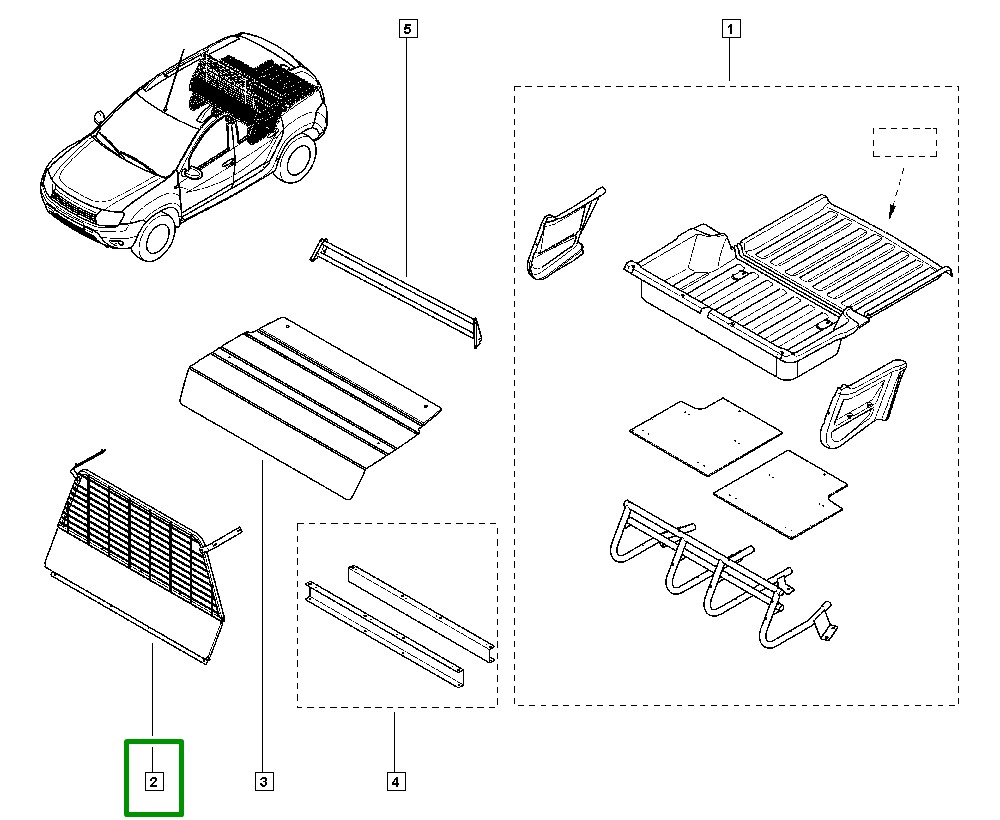 5
1
2
3
4