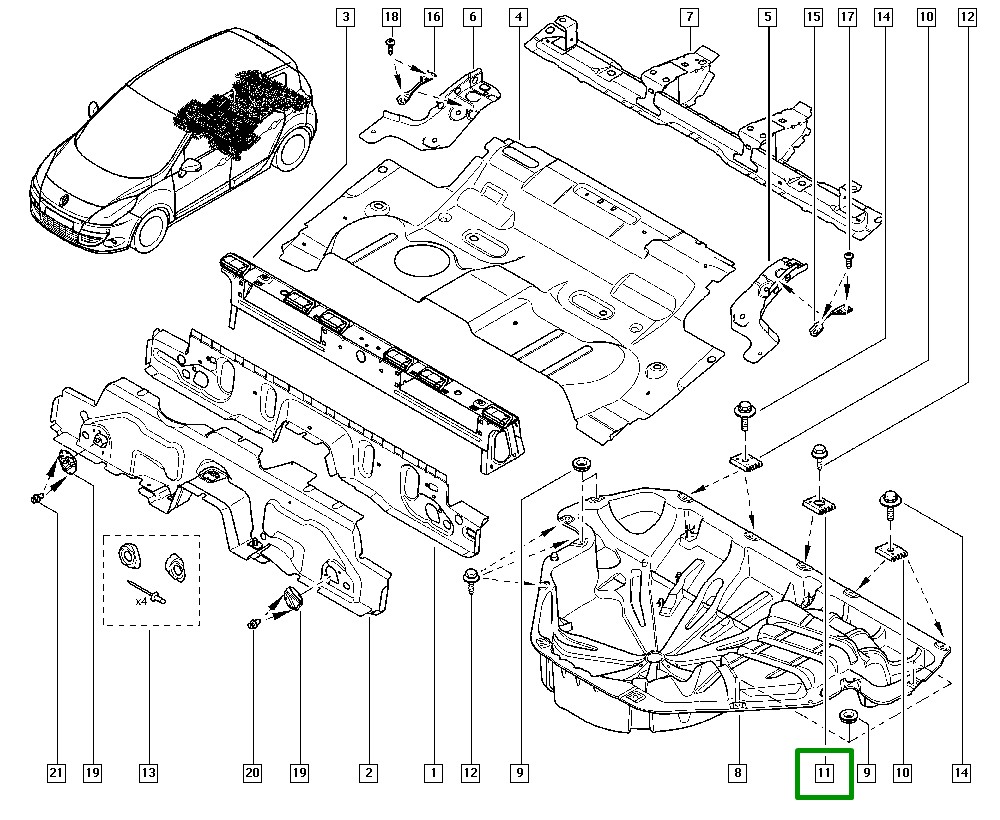 3
18
16
6
4
7
5
15
17
14
10
12
x4
21
19
13
20
19
2
1
12
9
8
11
9
10
14