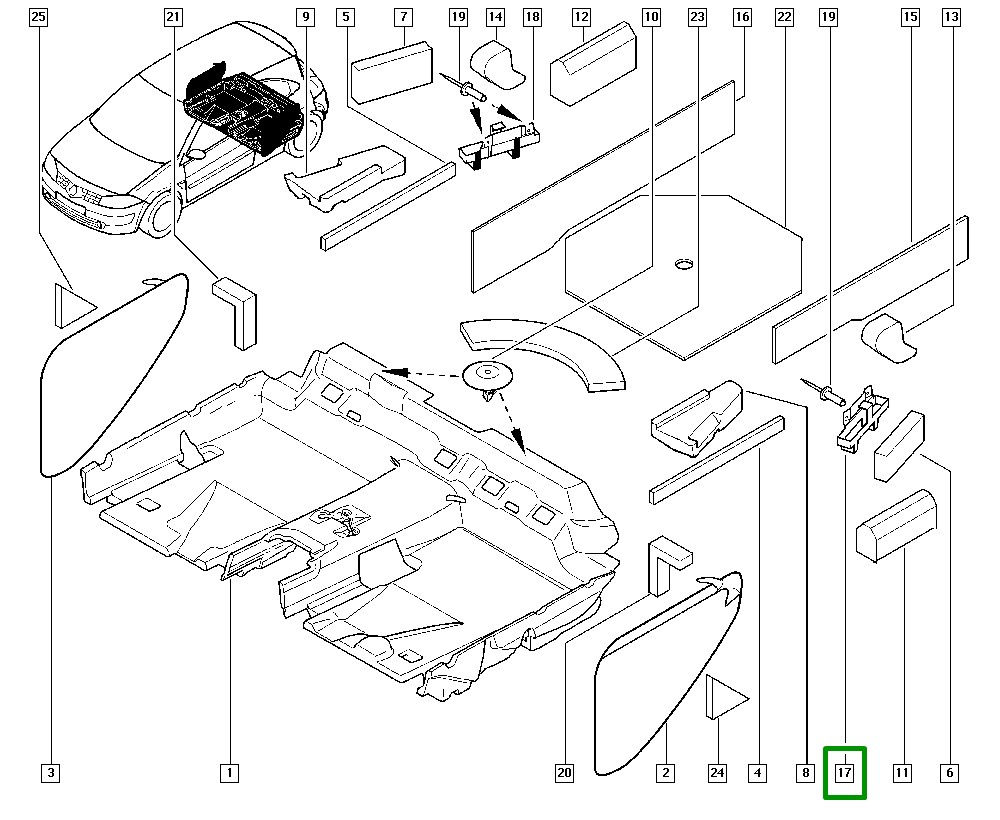 25
21
9
5
7
19
14
18
12
10
23
16
22
19
15
13
3
1
20
2
24
4
8
17
11
6