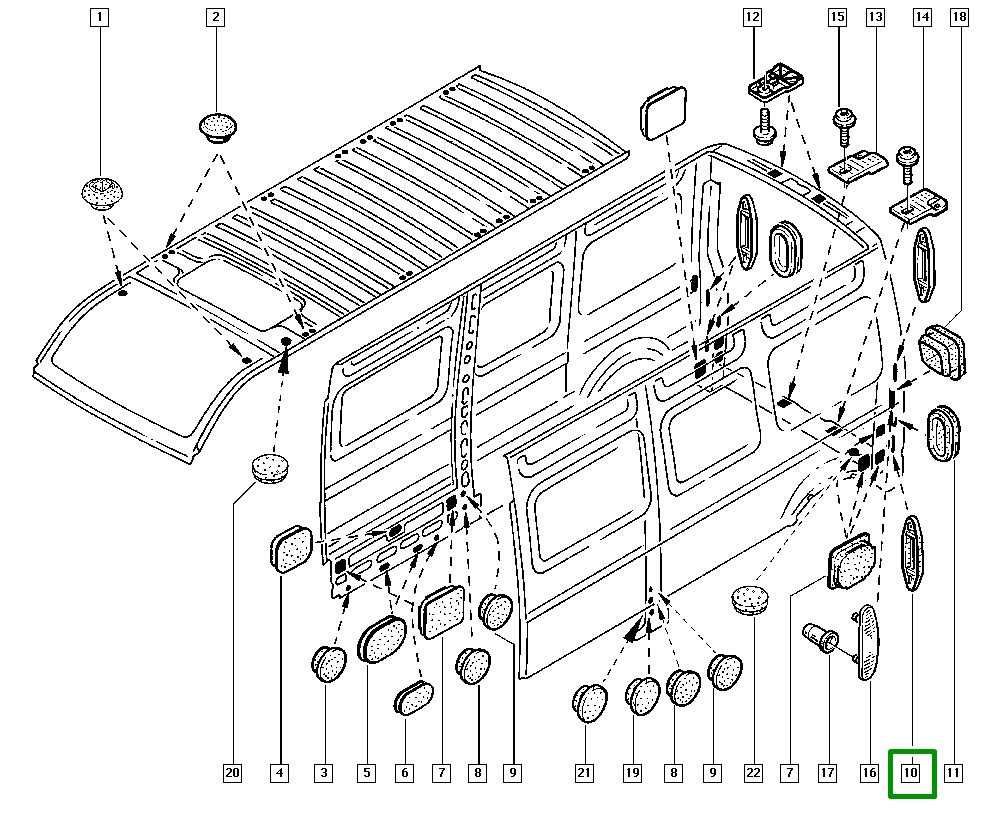 1
2
12
15
13
14
18
20
4
3
5
6
7
8
9
21
19
8
9
22
7
17
16
10
11