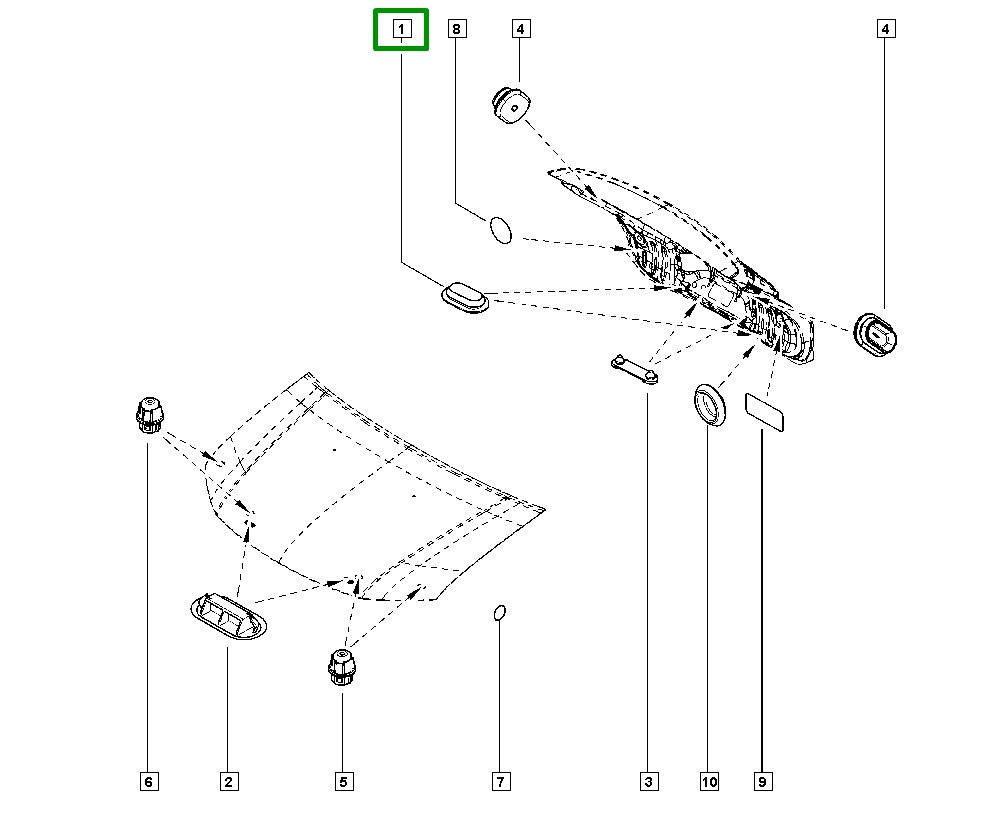 1
8
4
4
6
2
5
7
3
10
9