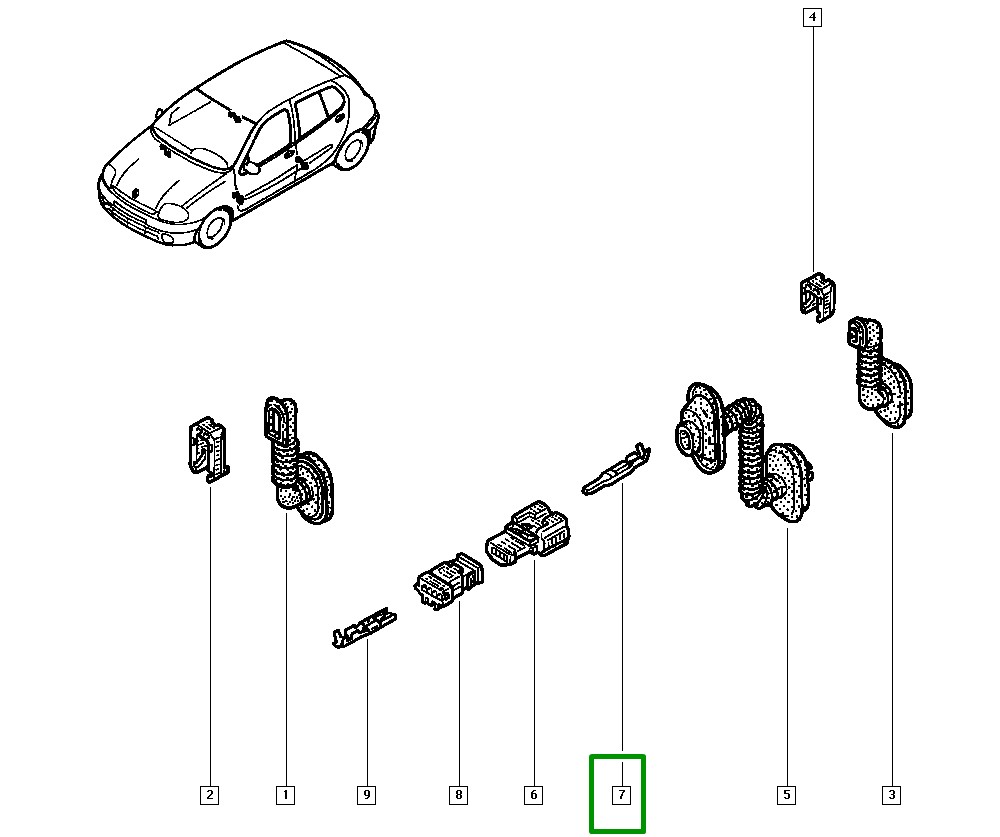 4

2 1 9 8 6 7 5 3