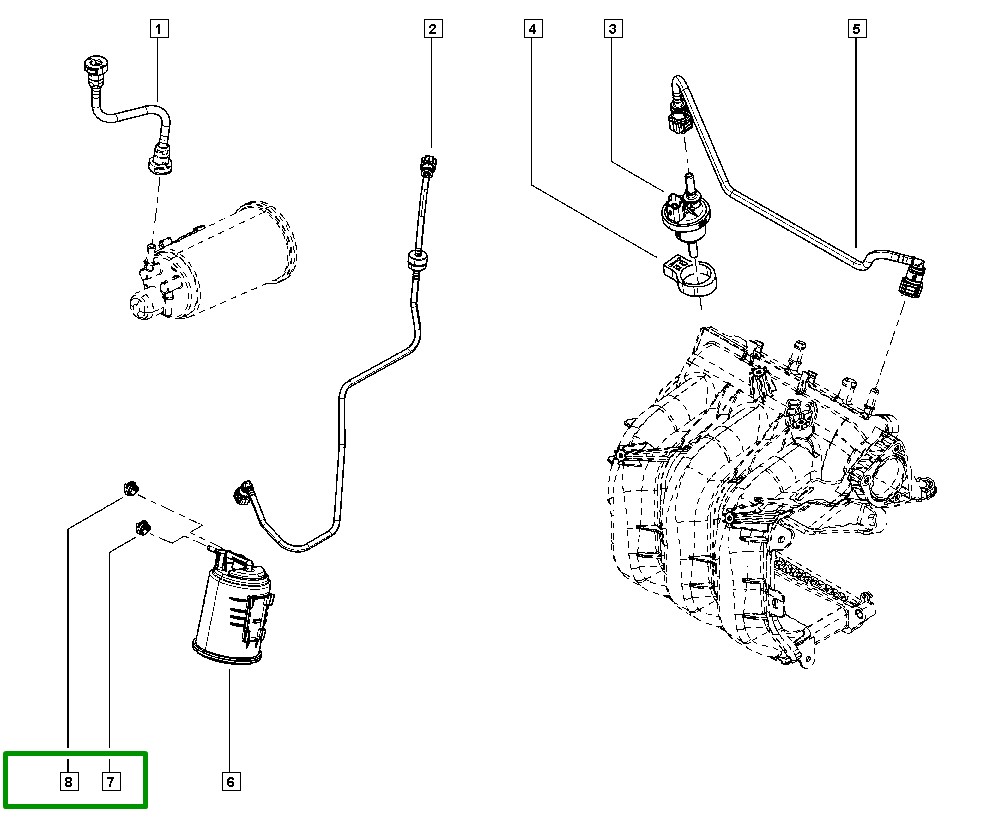 1
2
4
3
5
8
7
6