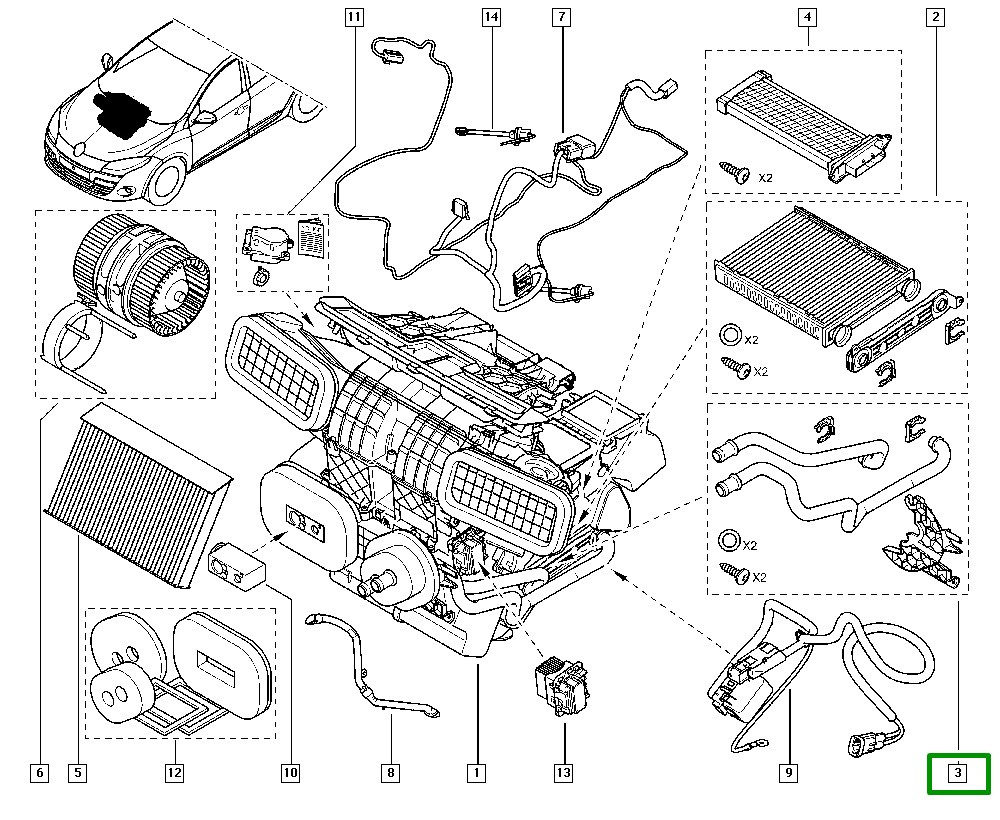 11
14
7
4
2
X2
X2
X2
X2
X2
6
5
12
10
8
1
13
9
3