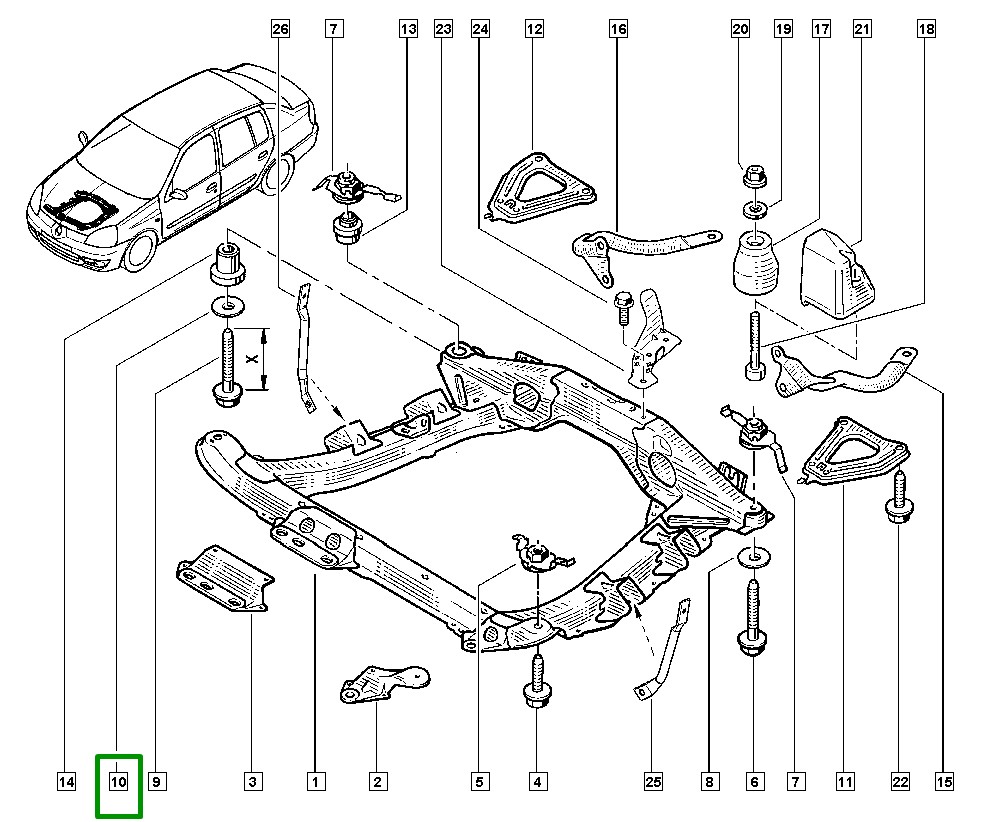 26
7
13
23
24
12
16
20
19
17
21
18
X
14
10
9
3
1
2
5
4
25
8
6
7
11
22
15