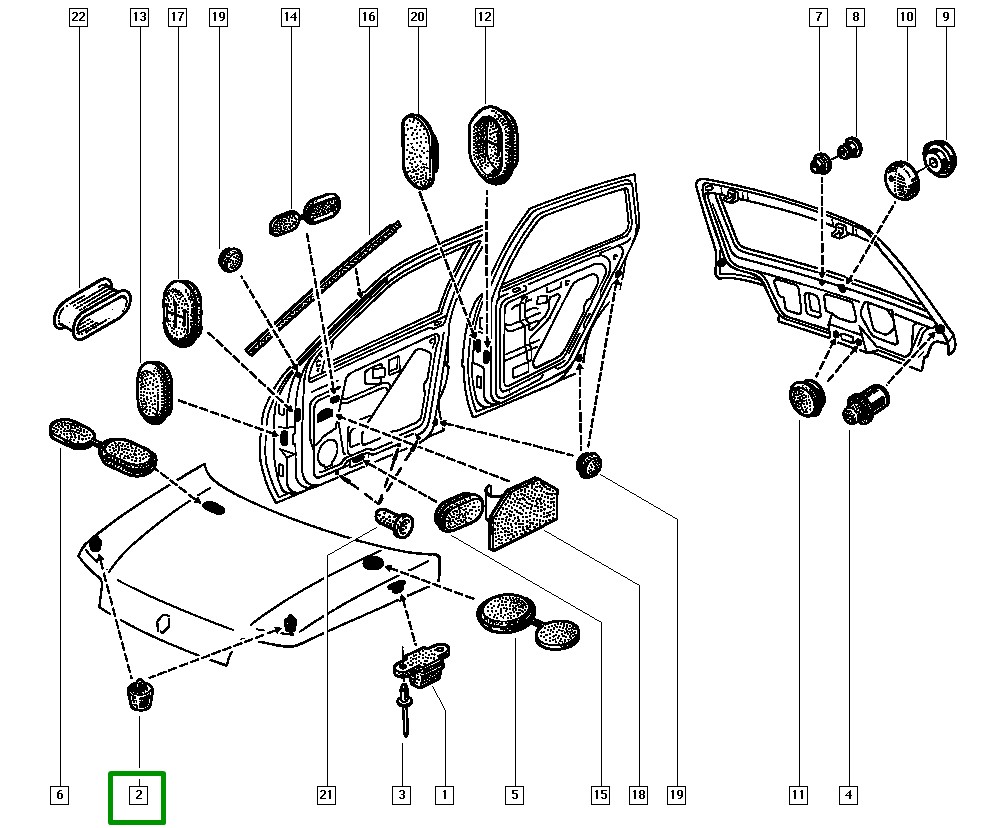 22
13
17
19
14
16
20
12
7
8
10
9
6
2
21
3
1
5
15
18
19
11
4