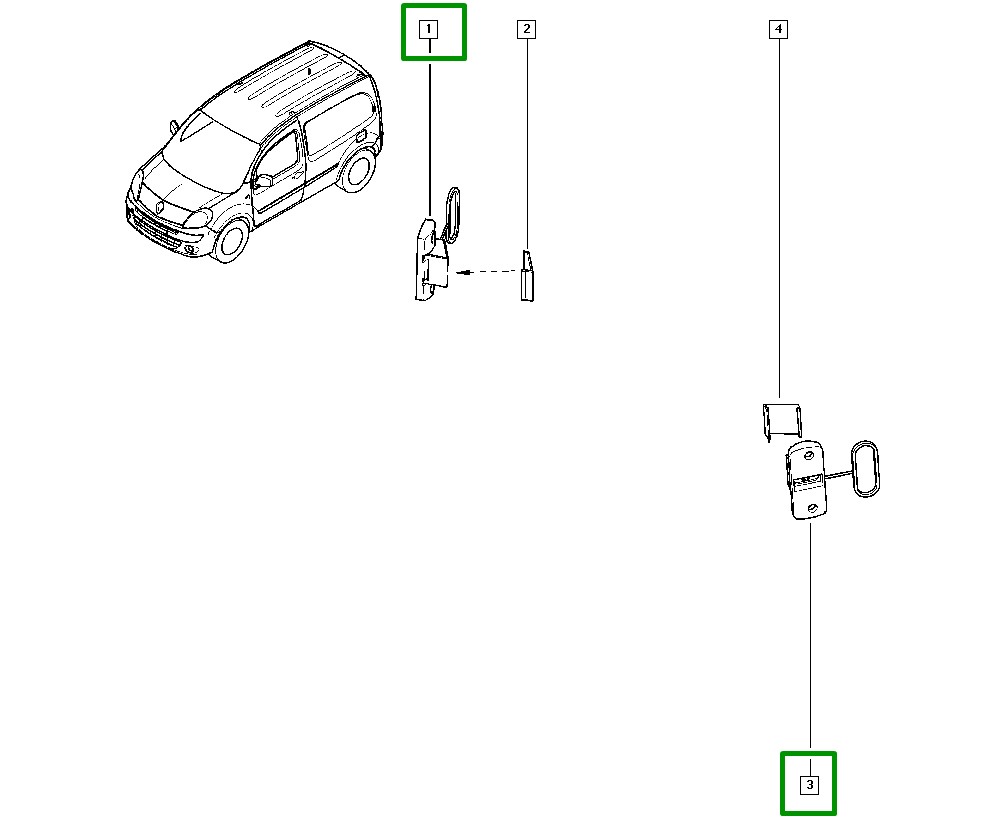 1
2
4
3