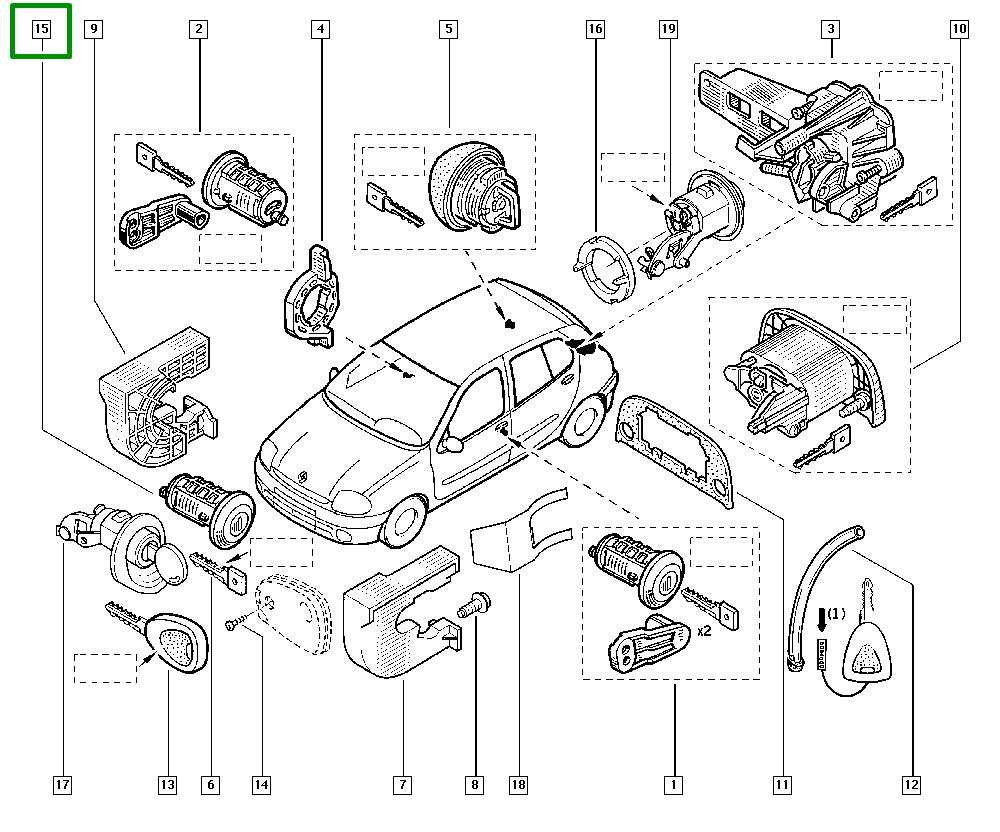 15
9
2
4
5
16
19
3
10
x2
(1)
17
13
6
14
7
8
18
1
11
12