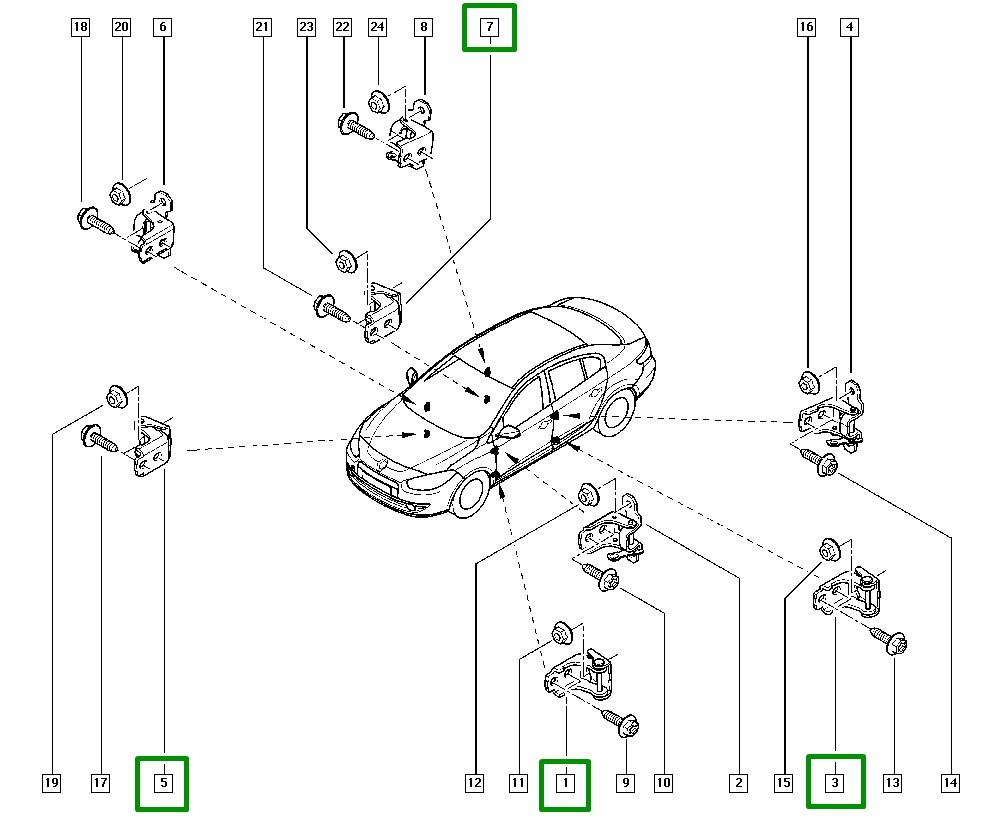 18
20
6
21
23
22
24
8
7
16
4
19
17
5
12
11
1
9
10
2
15
3
13
14