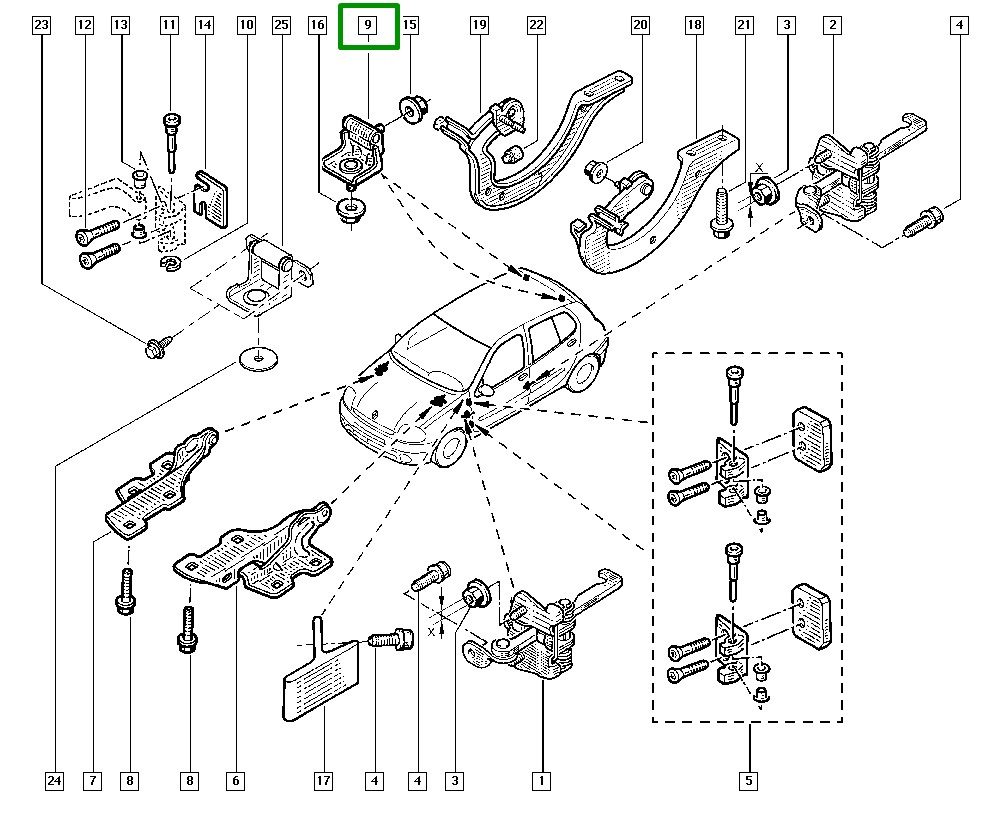 23 12 13 11 14 10 25 16 9 15 19 22 20 18 21 3 2 4

X

X

24 7 8 8 6 17 4 4 3 1 5