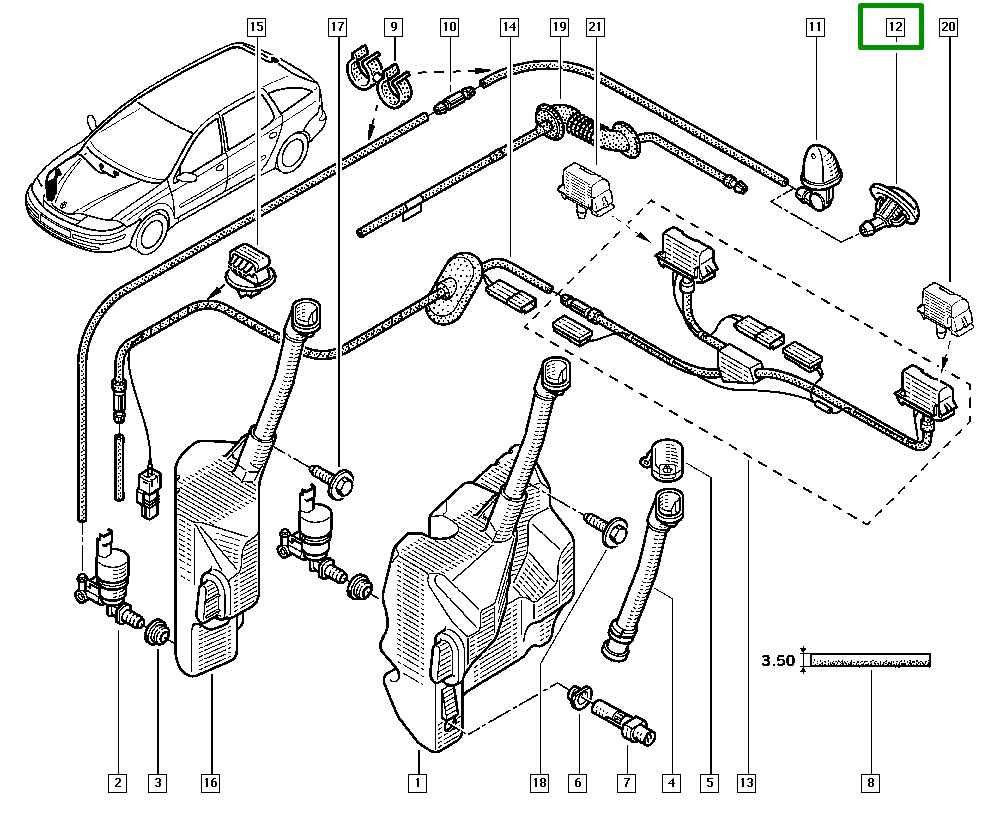 15
17
9
10
14
19
21
11
12
20
3.50
2
3
16
1
18
6
7
4
5
13
8