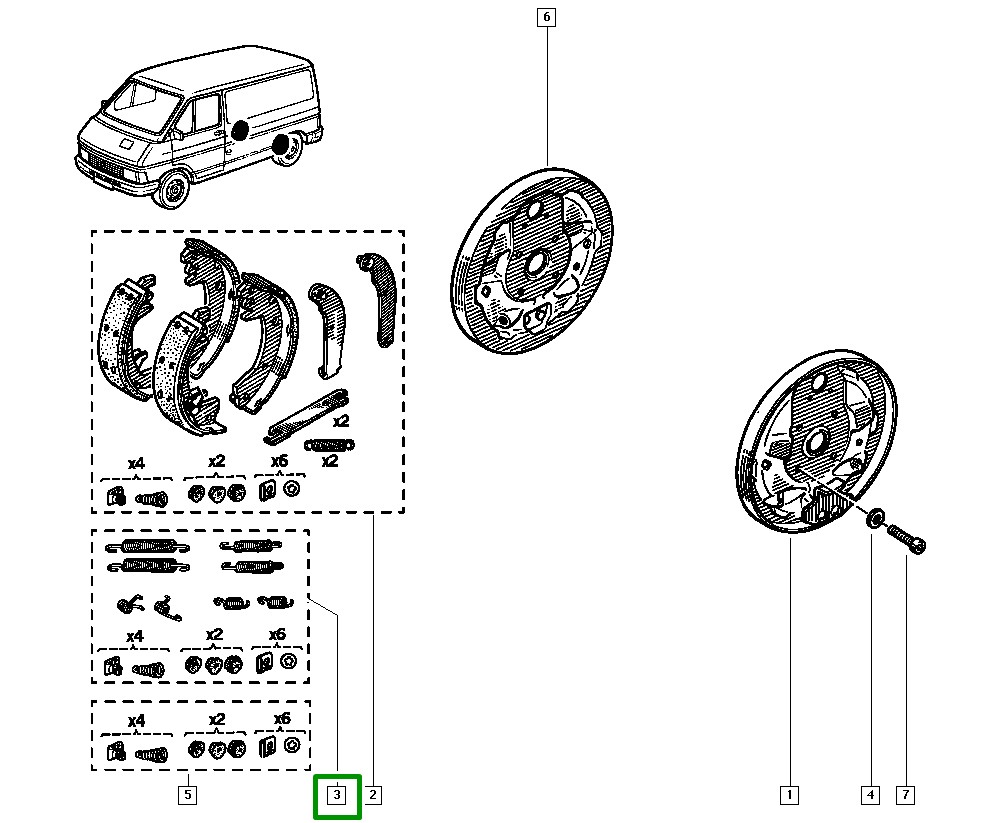 6
x2
x2
x4
x2
x6
x4
x2
x6
x4
x2
x6
5
3
2
1
4
7