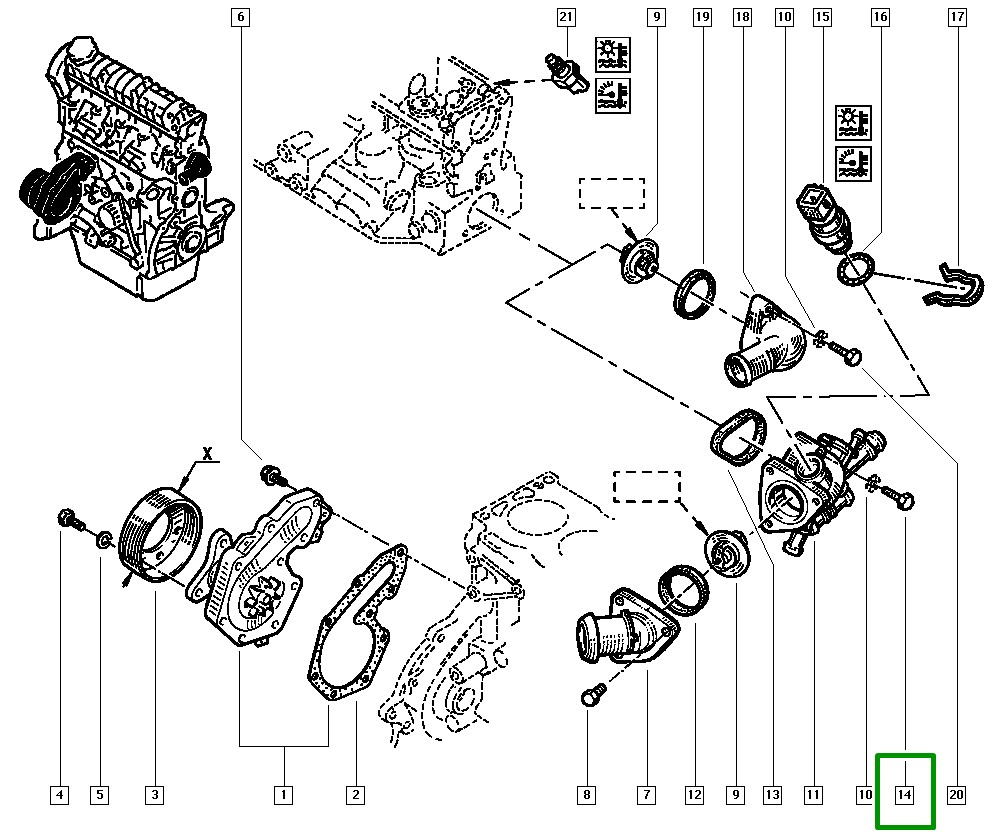 6
21
9
19
18
10
15
16
17
X
4
5
3
1
2
8
7
12
9
13
11
10
14
20