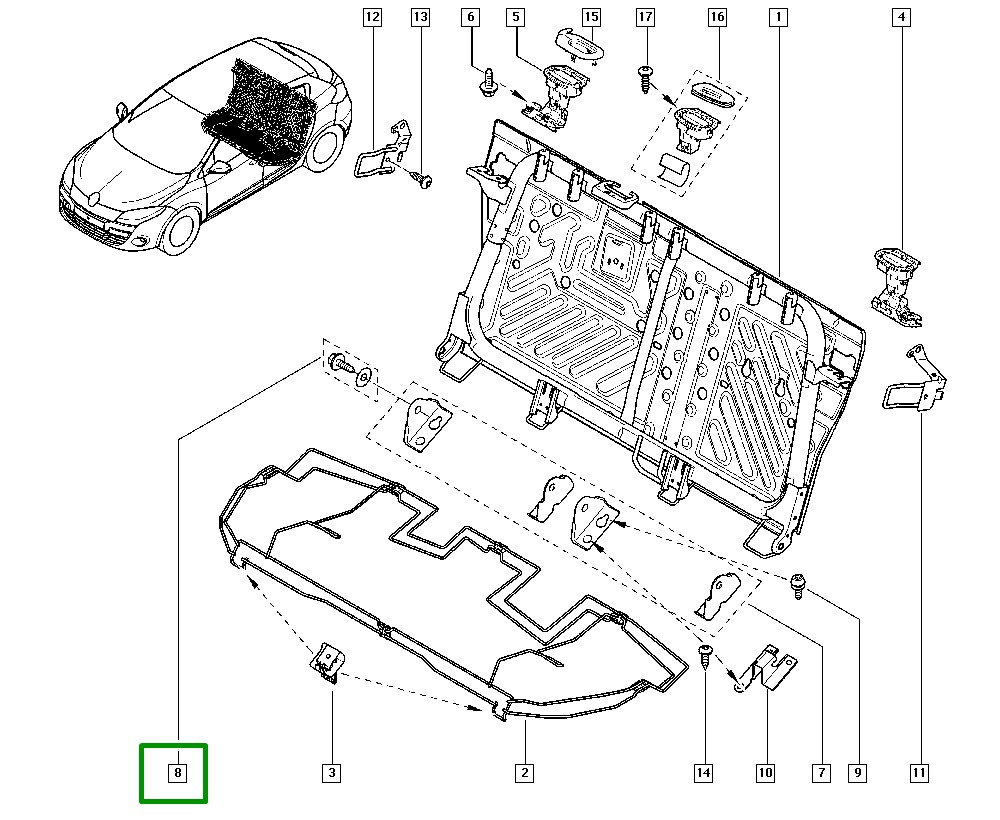 12
13
6
5
15
17
16
1
4
8
3
2
14
10
7
9
11