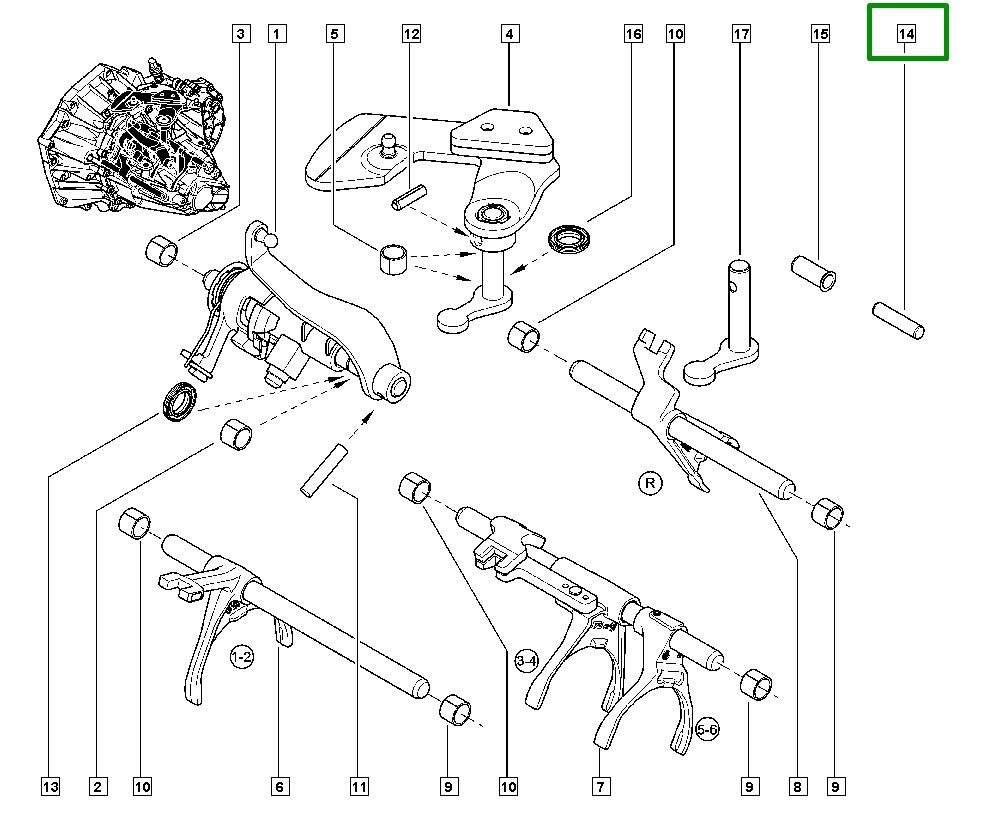 3
1
5
12
4
16
10
17
15
14

R

1-2
3-4
5-6

13
2
10
6
11
9
10
7
9
8
9