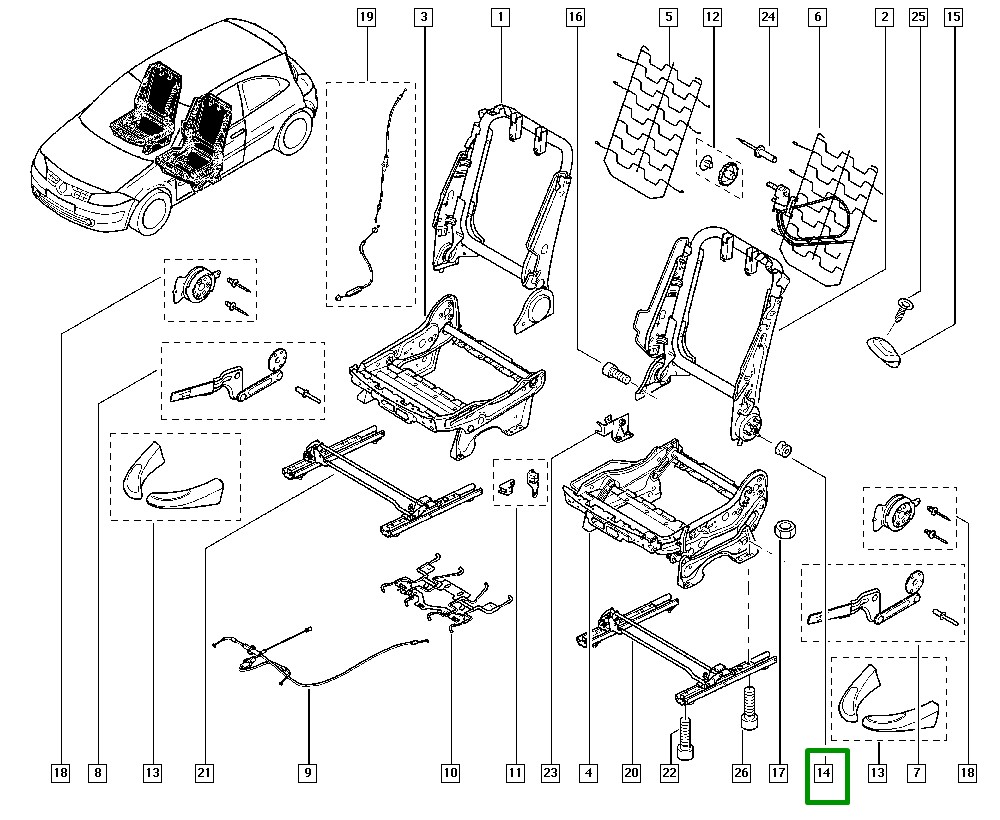 19
3
1
16
5
12
24
6
2
25
15

18
8
13
21
9
10
11
23
4
20
22
26
17
14
13
7
18