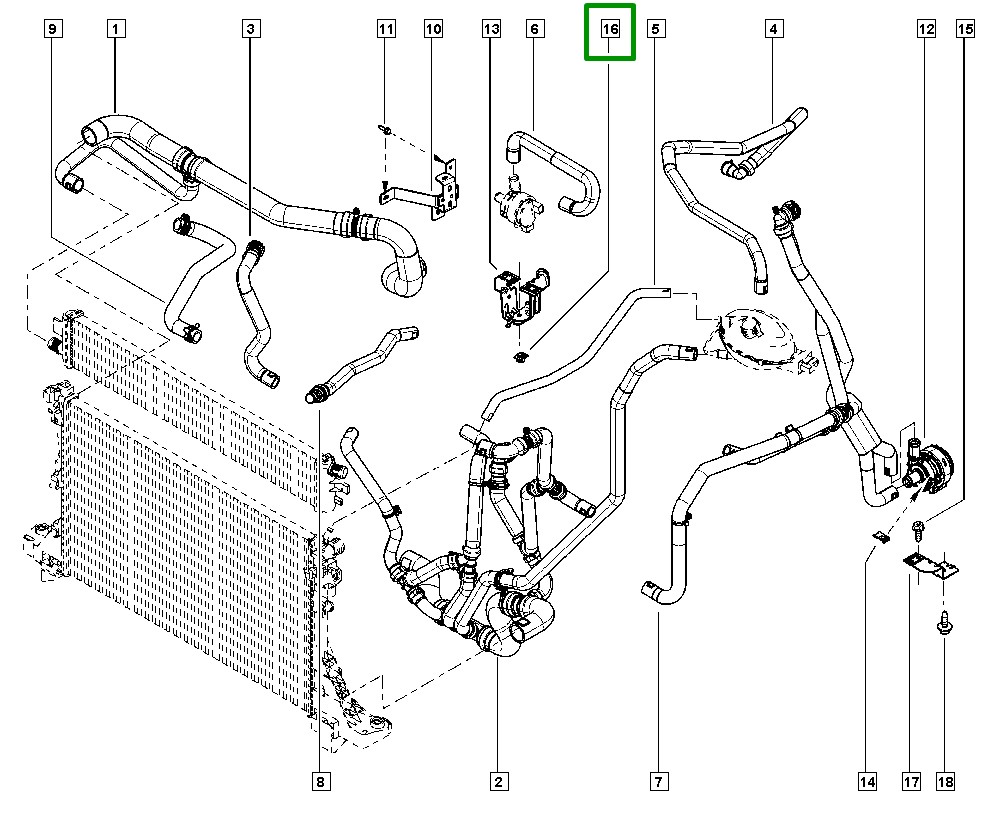 9
1
3
11
10
13
6
16
5
4
12
15
8
2
7
14
17
18