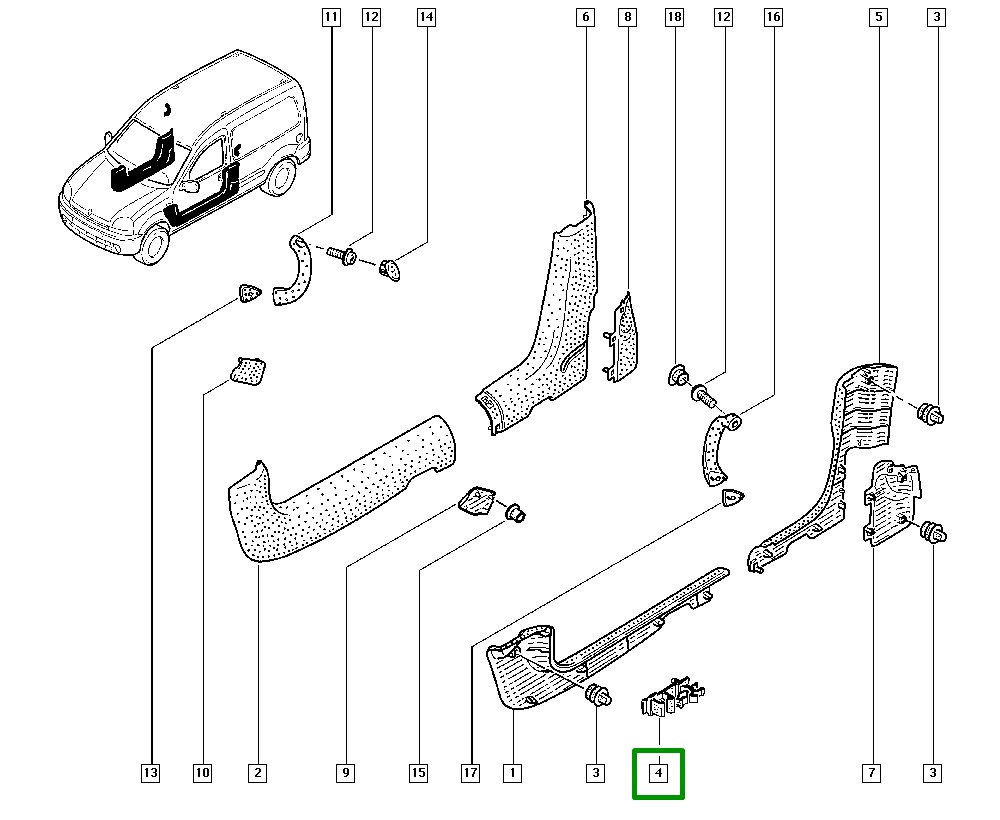 11 12 14 6 8 18 12 16 5 3

13 10 2 9 15 17 1 3 4 7 3