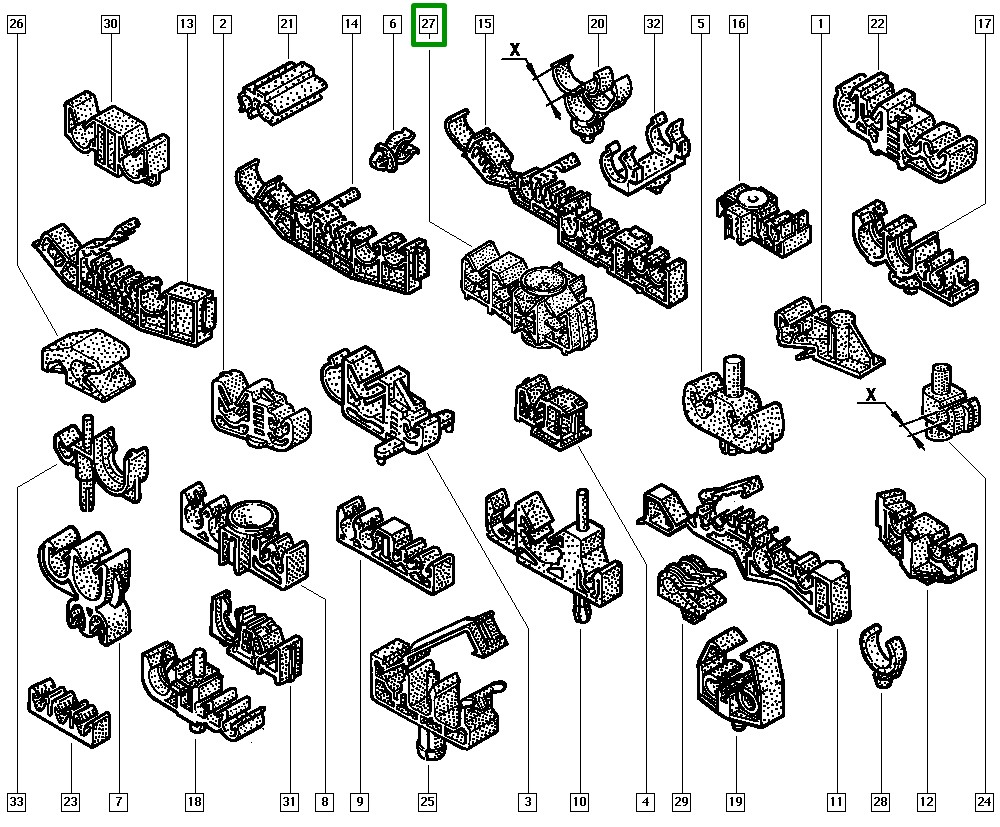 26 30 13 2 21 14 6 27 15 20 32 5 16 1 22 17

X

X

33 23 7 18 31 8 9 25 3 10 4 29 19 11 28 12 24