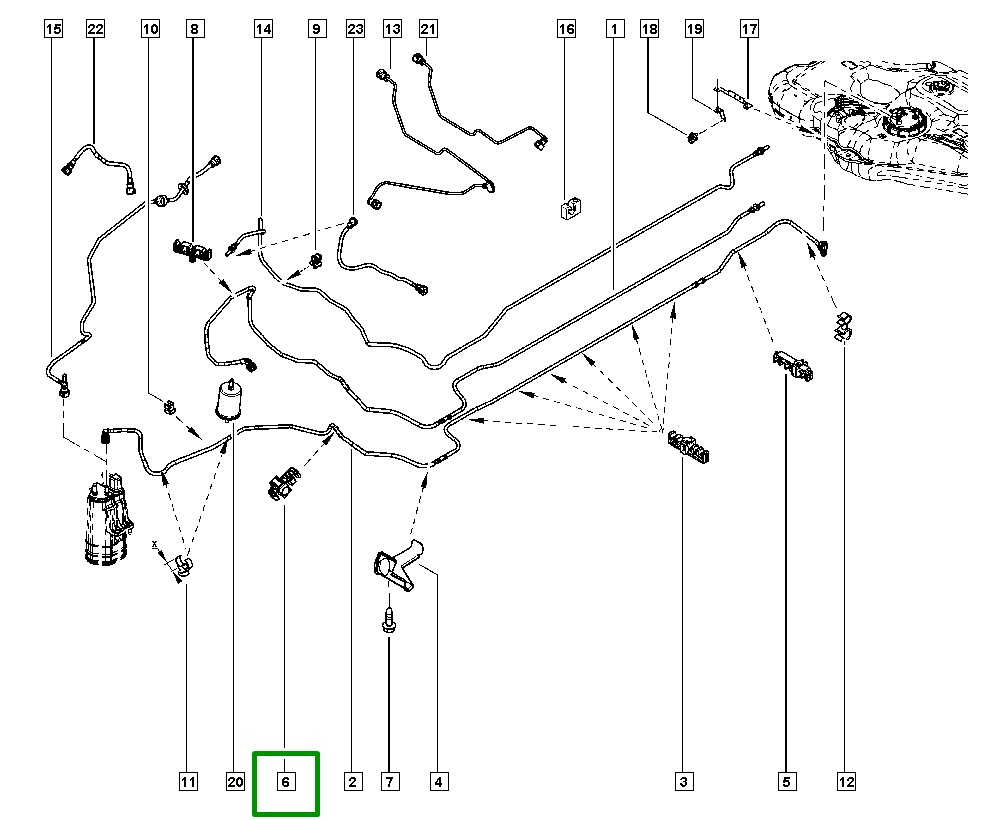 15 22 10 8 14 9 23 13 21 16 1 18 19 17

x

11 20 6 2 7 4 3 5 12