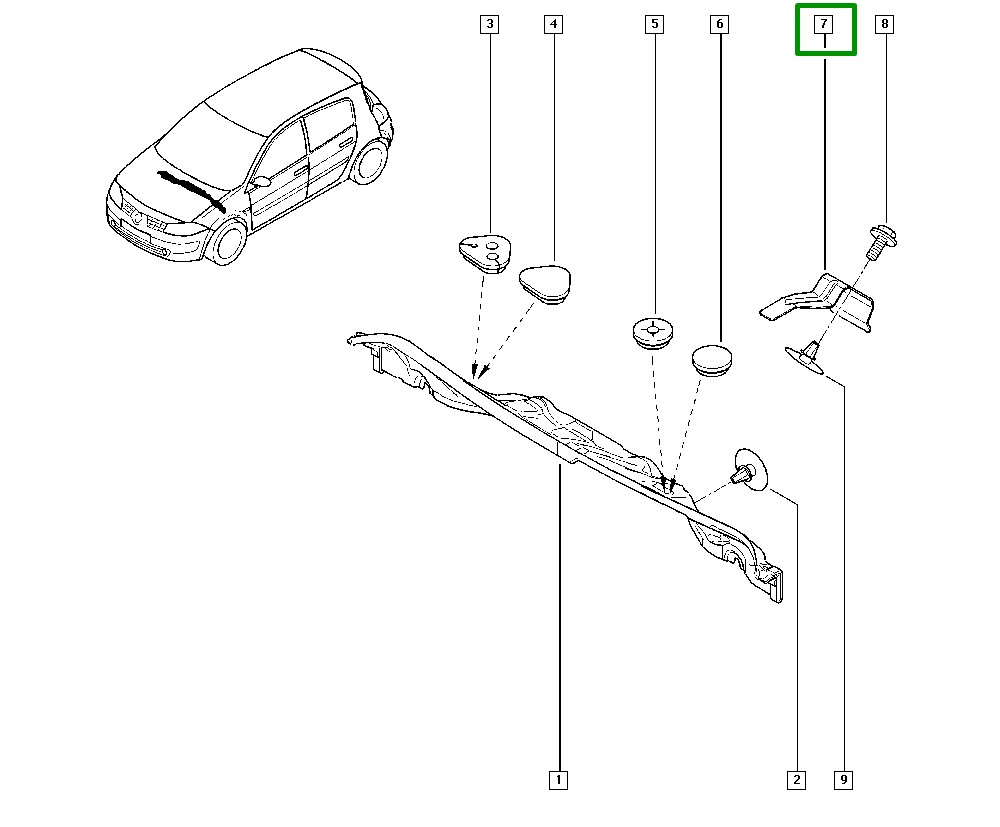 3
4
5
6
7
8
1
2
9