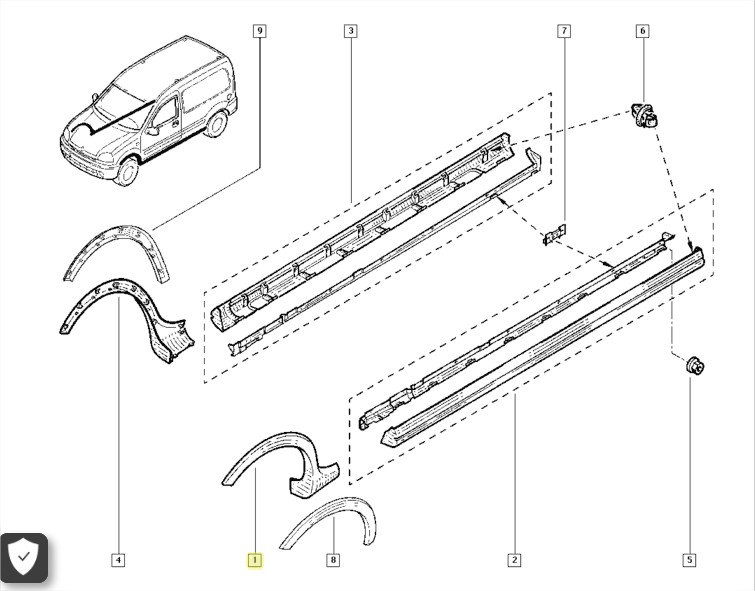 9
3
7
6
4
1
8
2
5