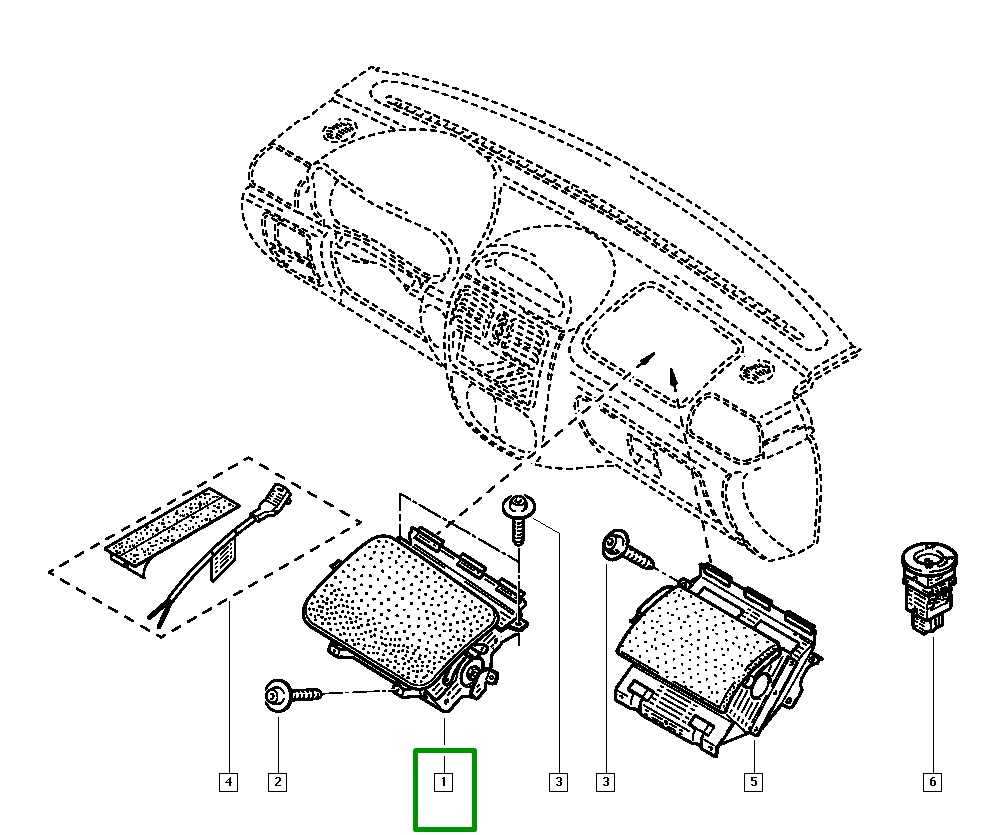 4 2 1 3 3 5 6